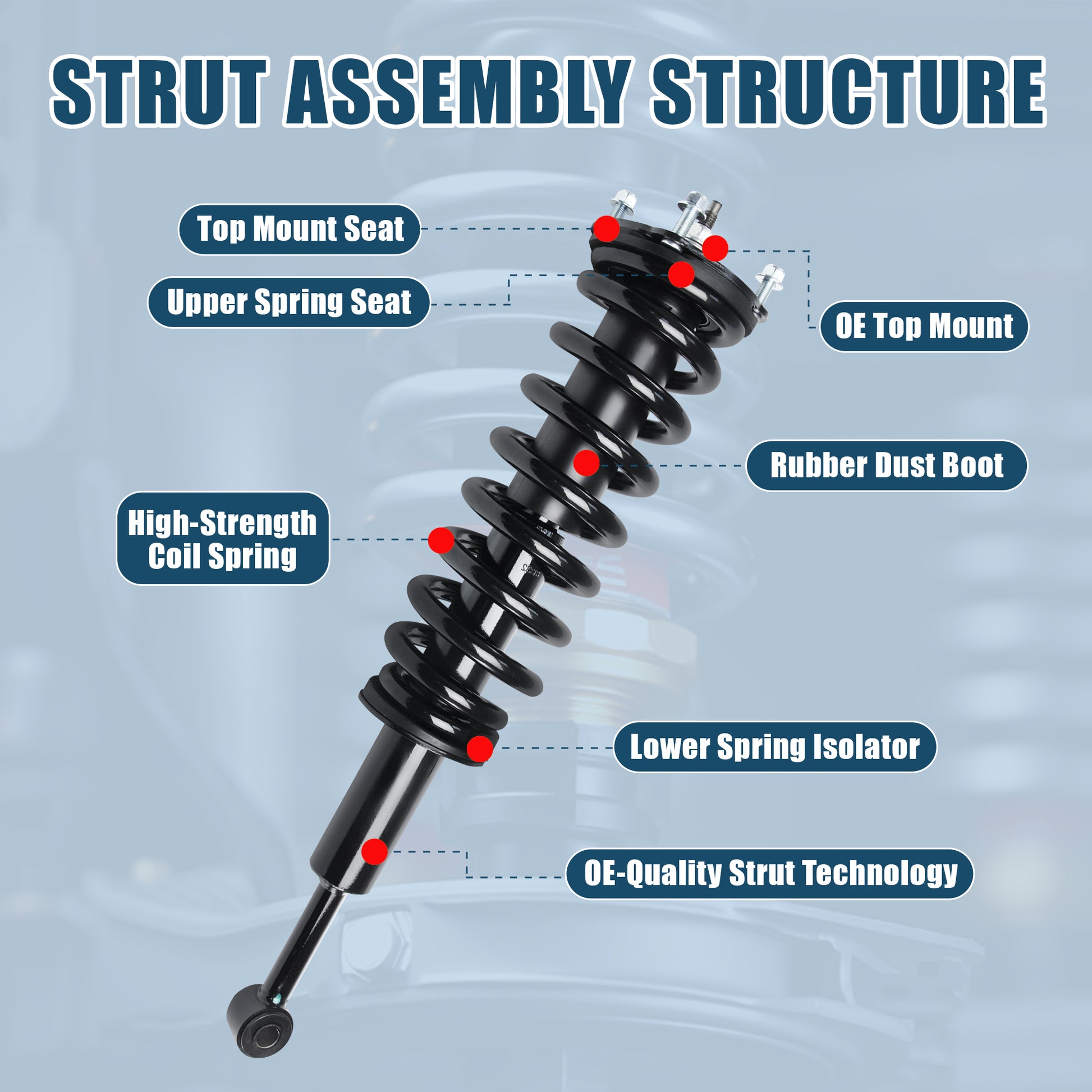 STRUT ASSEMBLY STRUCTURE

Top Mount Seat

Upper Spring Seat

OE Top Mount

Rubber Dust Boot

High-Strength Coil Spring

Lower Spring Isolator

OE-Quality Strut Technology