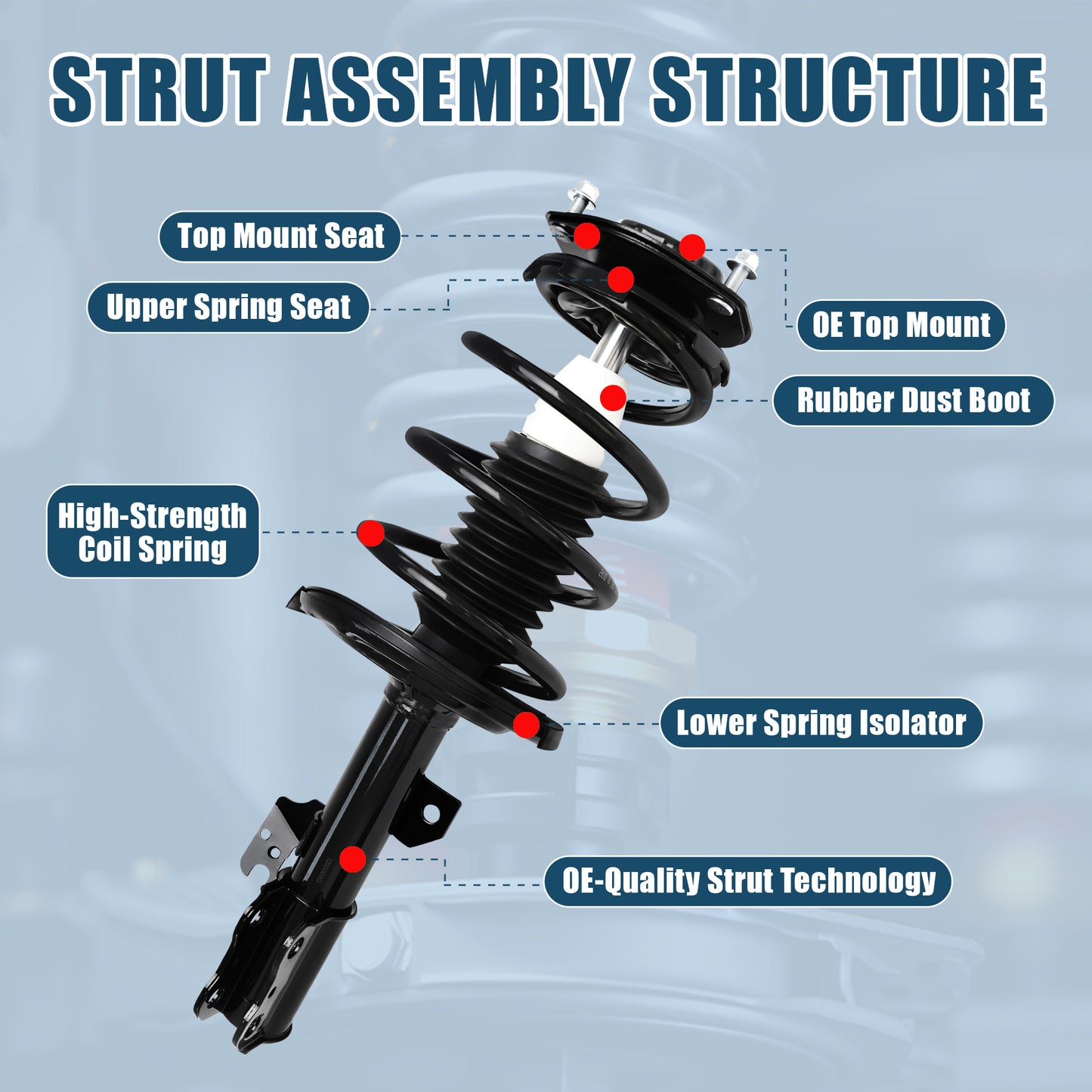 STRUT ASSEMBLY STRUCTURE

Top Mount Seat

Upper Spring Seat

OE Top Mount

Rubber Dust Boot

High-Strength Coil Spring

Lower Spring Isolator

OE-Quality Strut Technology