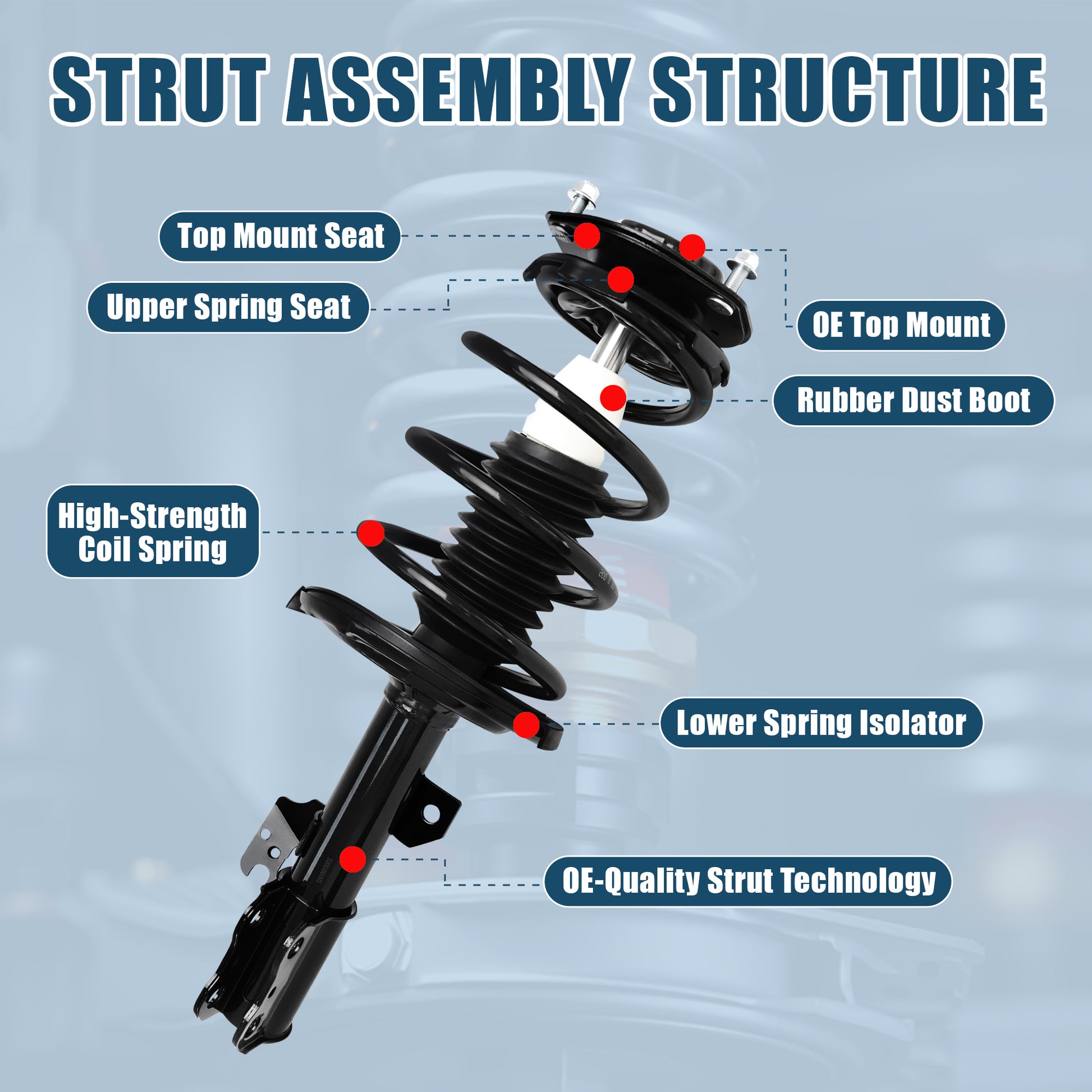 STRUT ASSEMBLY STRUCTURE

Top Mount Seat

Upper Spring Seat

OE Top Mount

Rubber Dust Boot

High-Strength Coil Spring

Lower Spring Isolator

OE-Quality Strut Technology