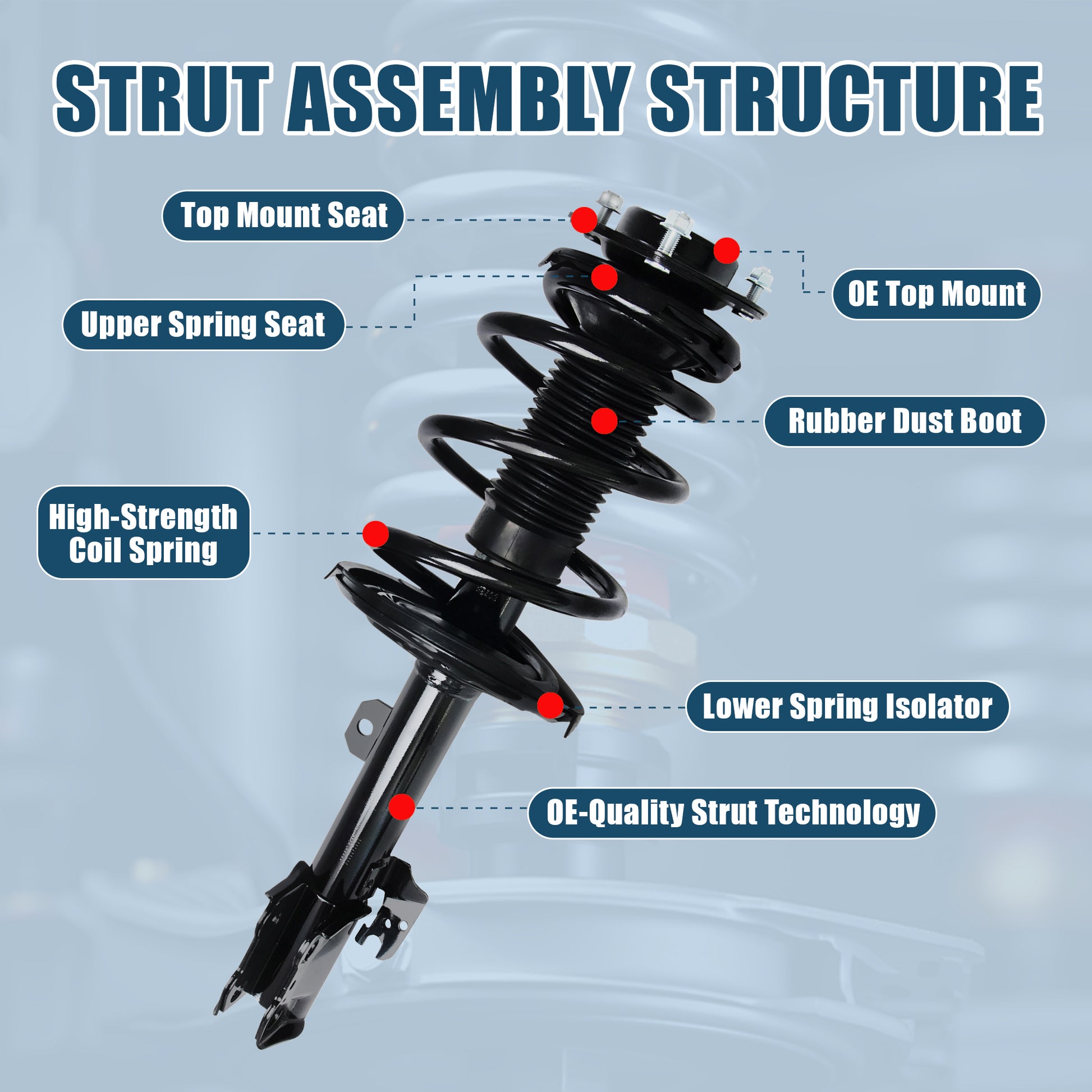 STRUT ASSEMBLY STRUCTURE

Top Mount Seat

OE Top Mount

Upper Spring Seat

Rubber Dust Boot

High-Strength Coil Spring

Lower Spring Isolator

OE-Quality Strut Technology