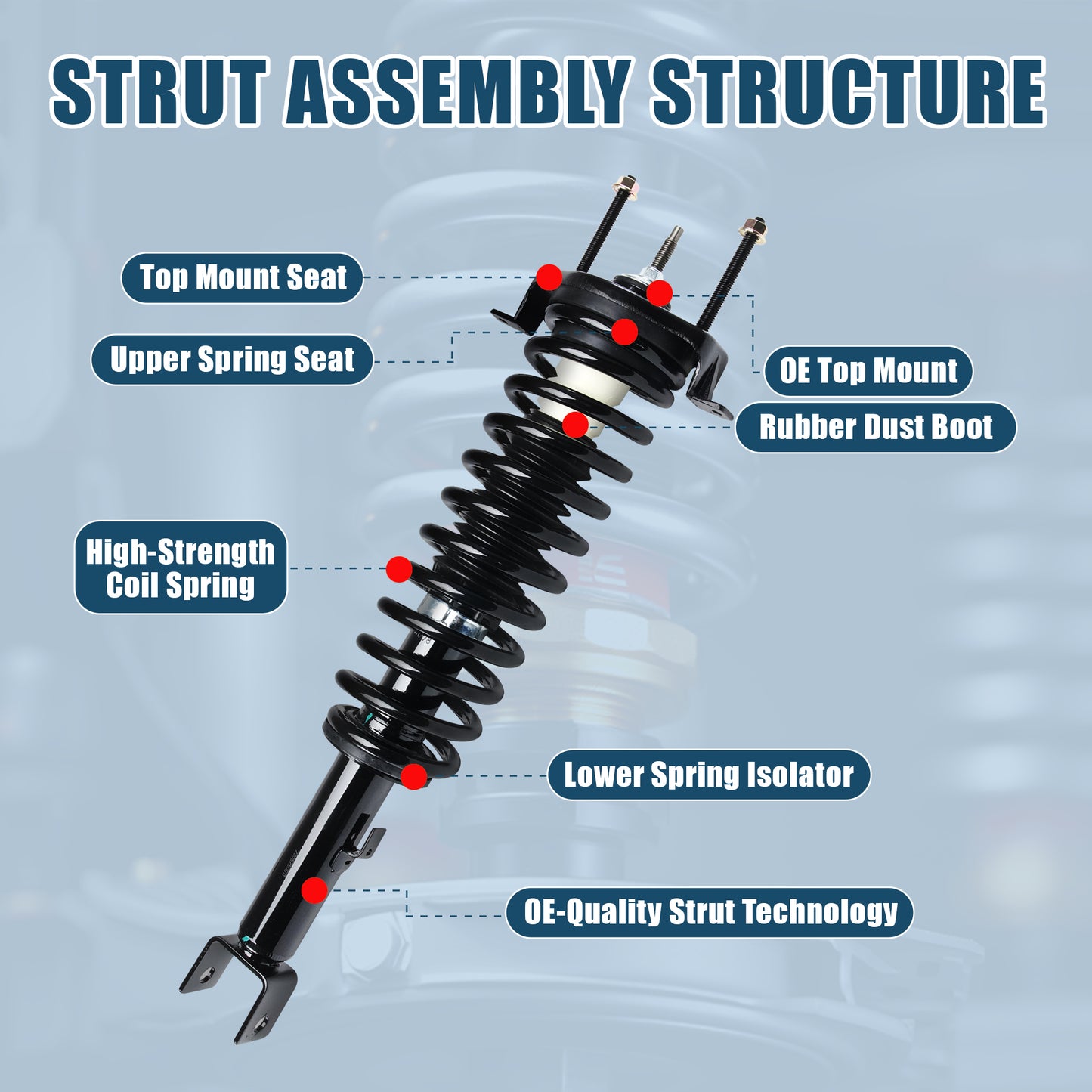 STRUT ASSEMBLY STRUCTURE

Top Mount Seat

Upper Spring Seat

OE Top Mount

Rubber Dust Boot

High-Strength Coil Spring

Lower Spring Isolator

OE-Quality Strut Technology