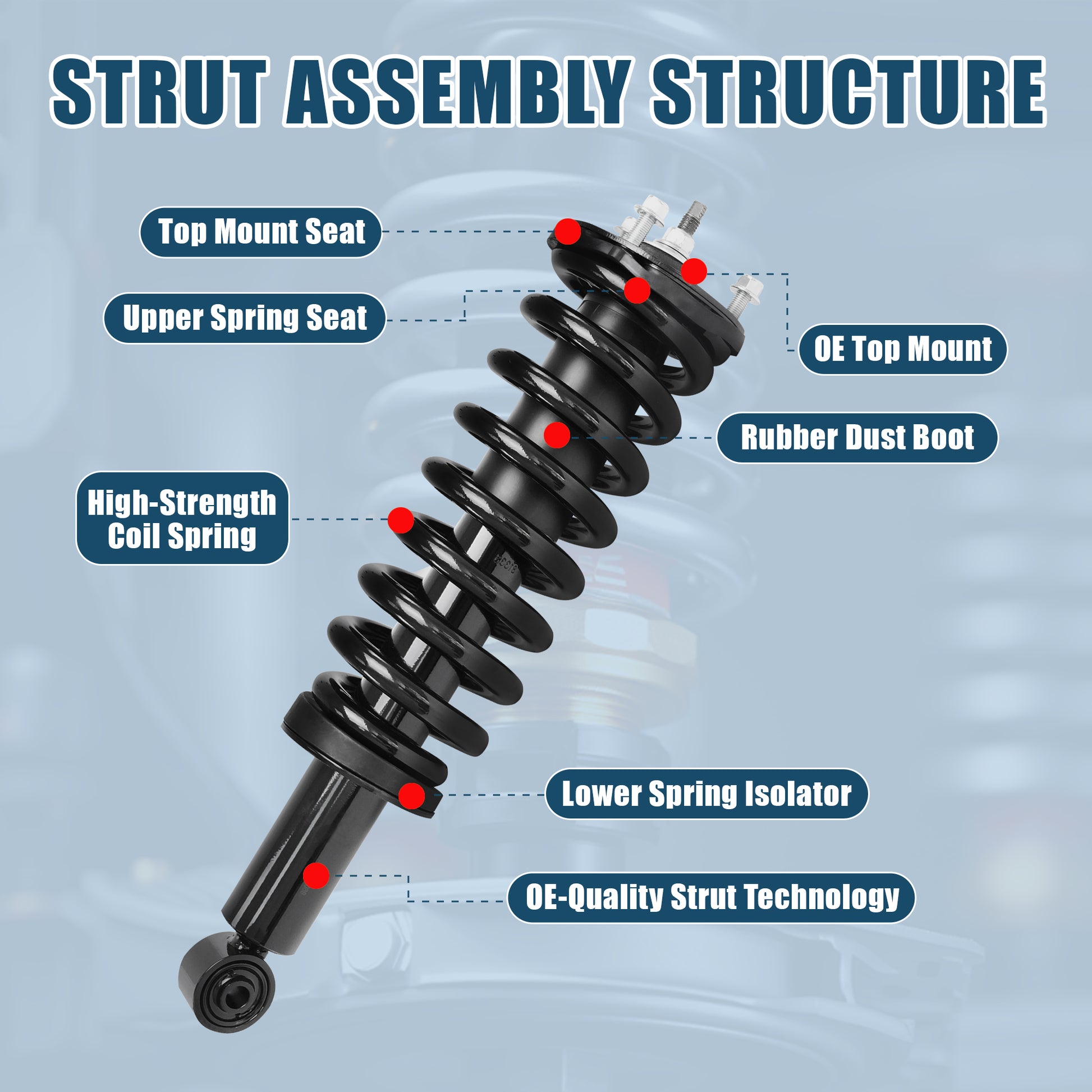 STRUT ASSEMBLY STRUCTURE

Top Mount Seat

Upper Spring Seat

OE Top Mount

Rubber Dust Boot

High-Strength Coil Spring

Lower Spring Isolator

OE-Quality Strut Technology