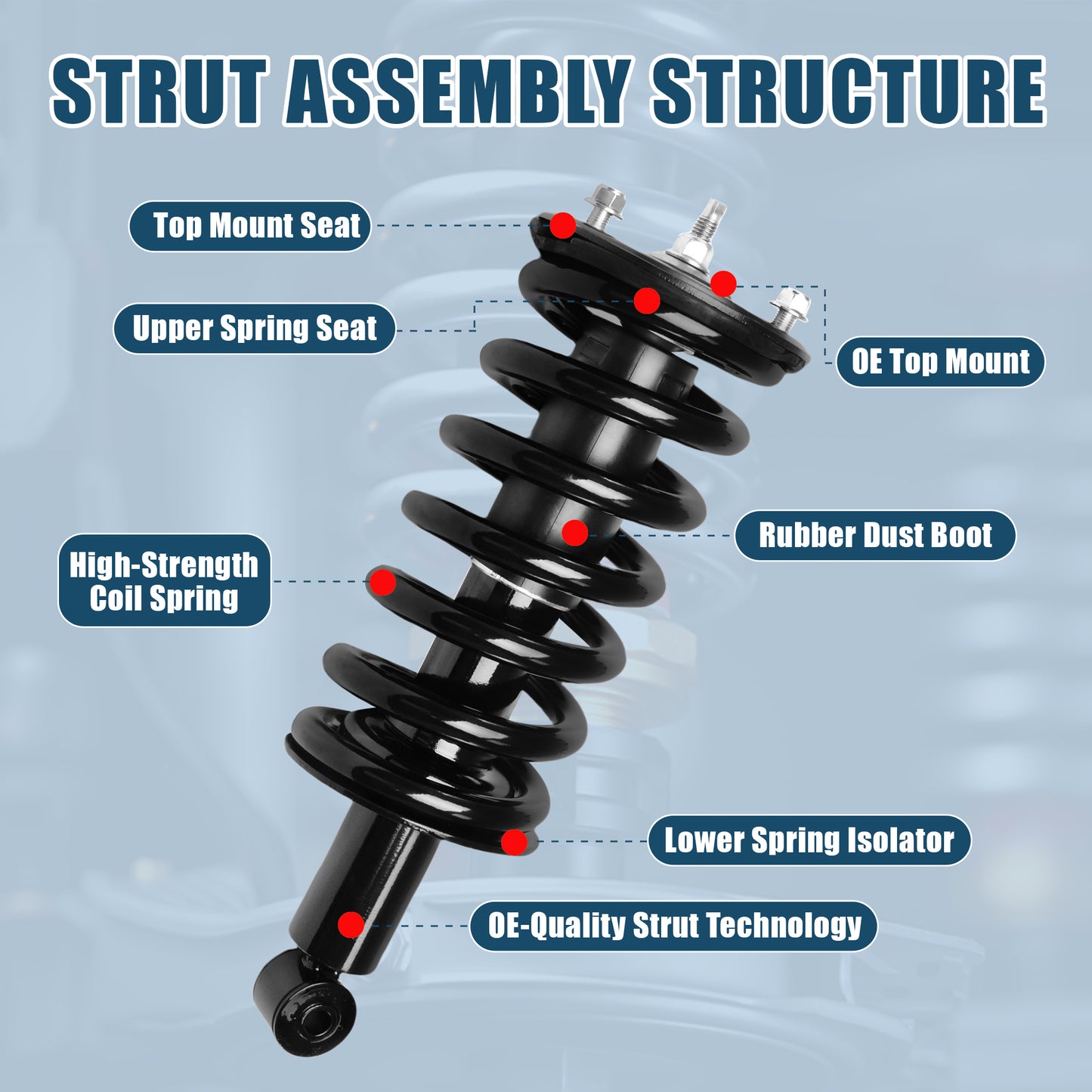 STRUT ASSEMBLY STRUCTURE

Top Mount Seat

Upper Spring Seat

OE Top Mount

Rubber Dust Boot

High-Strength Coil Spring

Lower Spring Isolator

OE-Quality Strut Technology