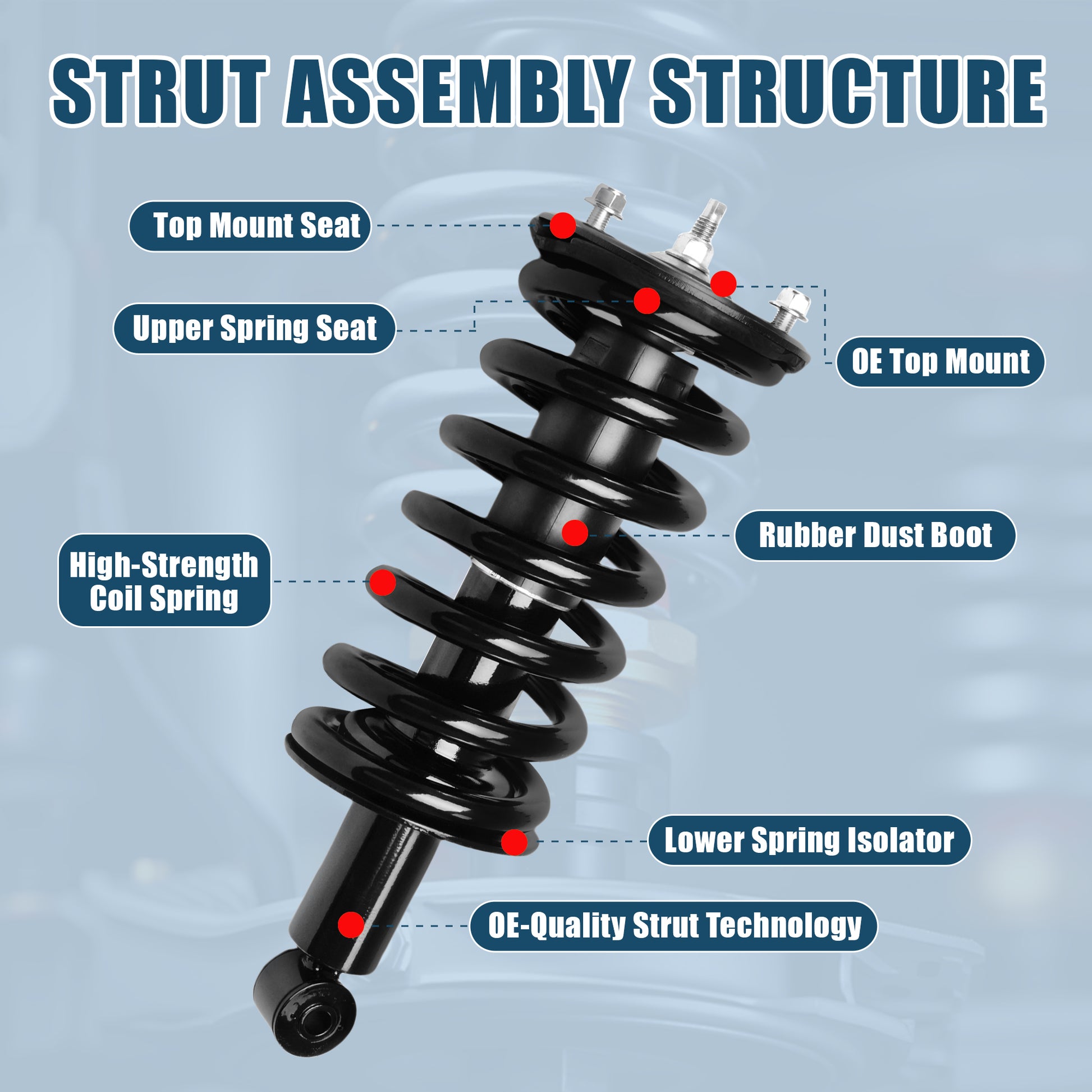 STRUT ASSEMBLY STRUCTURE

Top Mount Seat

Upper Spring Seat

OE Top Mount

Rubber Dust Boot

High-Strength Coil Spring

Lower Spring Isolator

OE-Quality Strut Technology