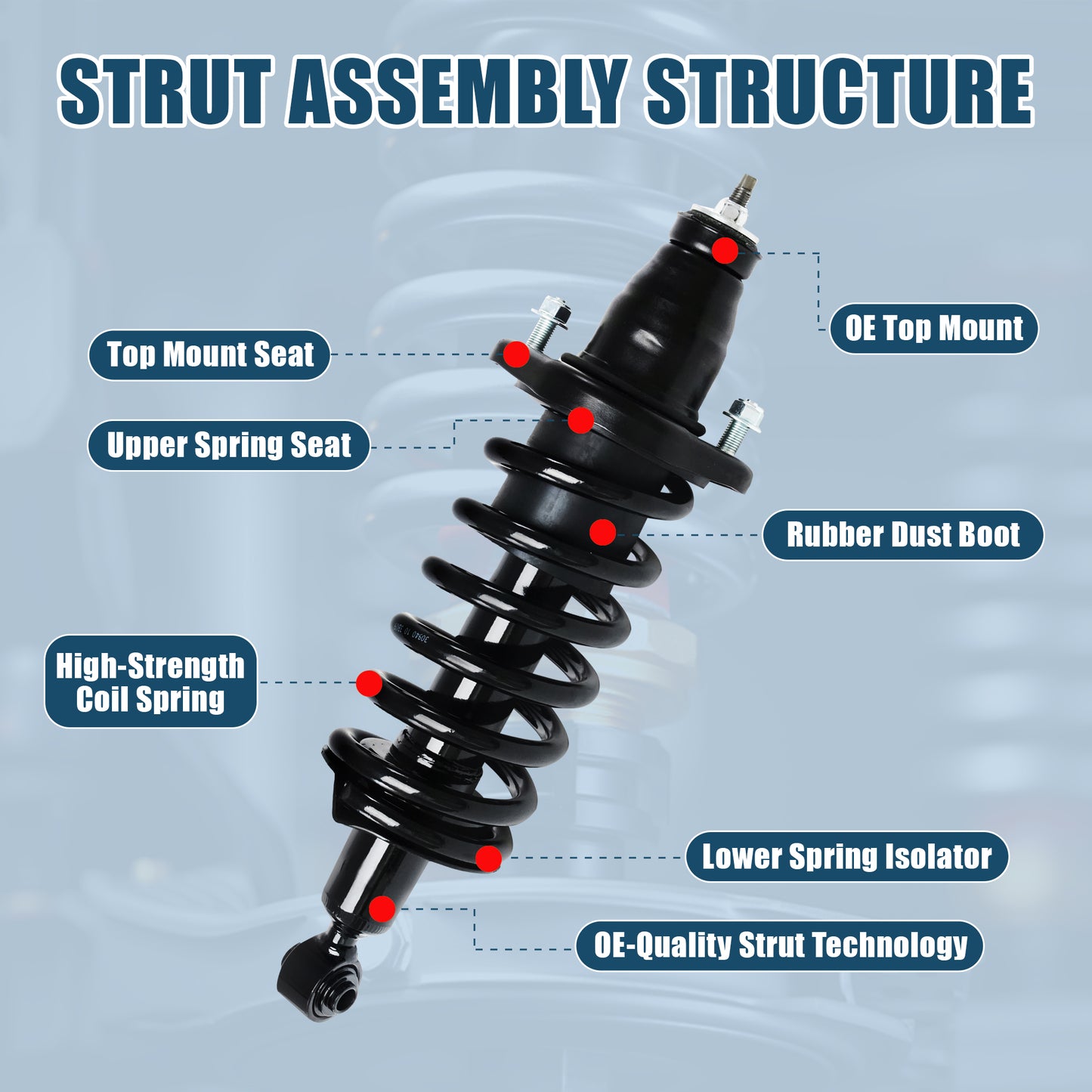 STRUT ASSEMBLY STRUCTURE

OE Top Mount

Top Mount Seat

Upper Spring Seat

Rubber Dust Boot

High-Strength Coil Spring

Lower Spring Isolator

OE-Quality Strut Technology