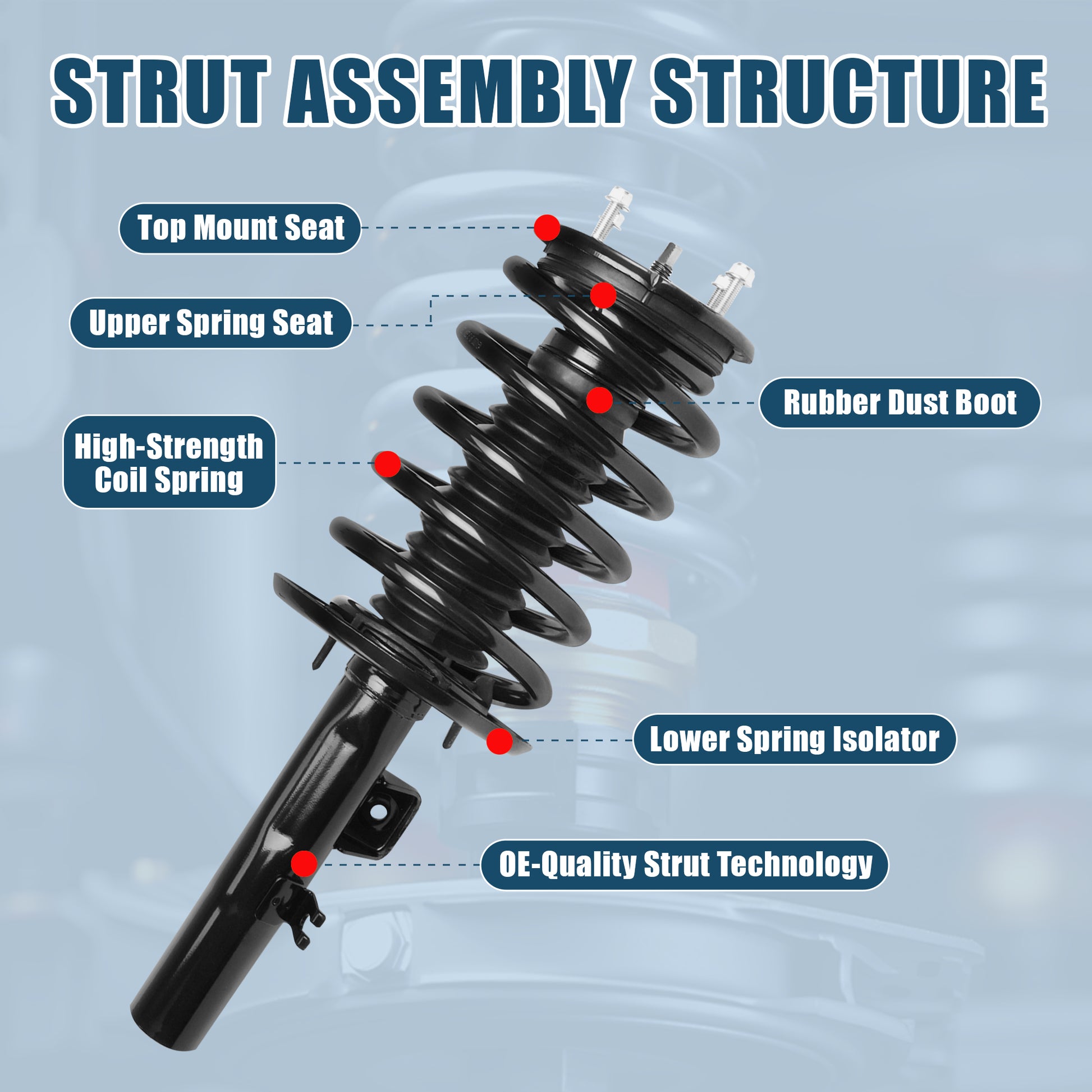 STRUT ASSEMBLY STRUCTURE

Top Mount Seat

Upper Spring Seat

Rubber Dust Boot

High-Strength Coil Spring

Lower Spring Isolator

OE-Quality Strut Technology