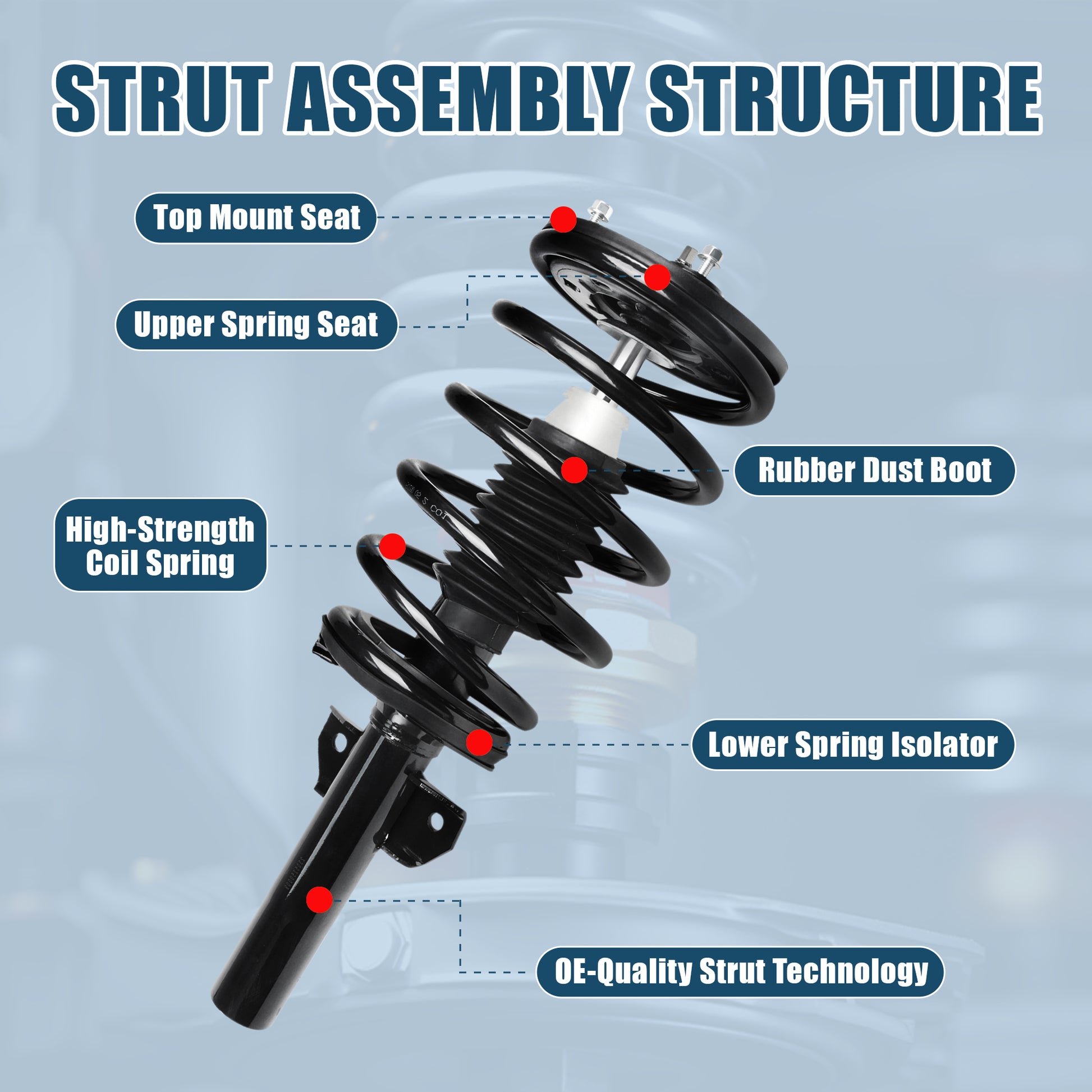 STRUT ASSEMBLY STRUCTURE

Top Mount Seat

Upper Spring Seat

Rubber Dust Boot

High-Strength Coil Spring

Lower Spring Isolator

OE-Quality Strut Technology