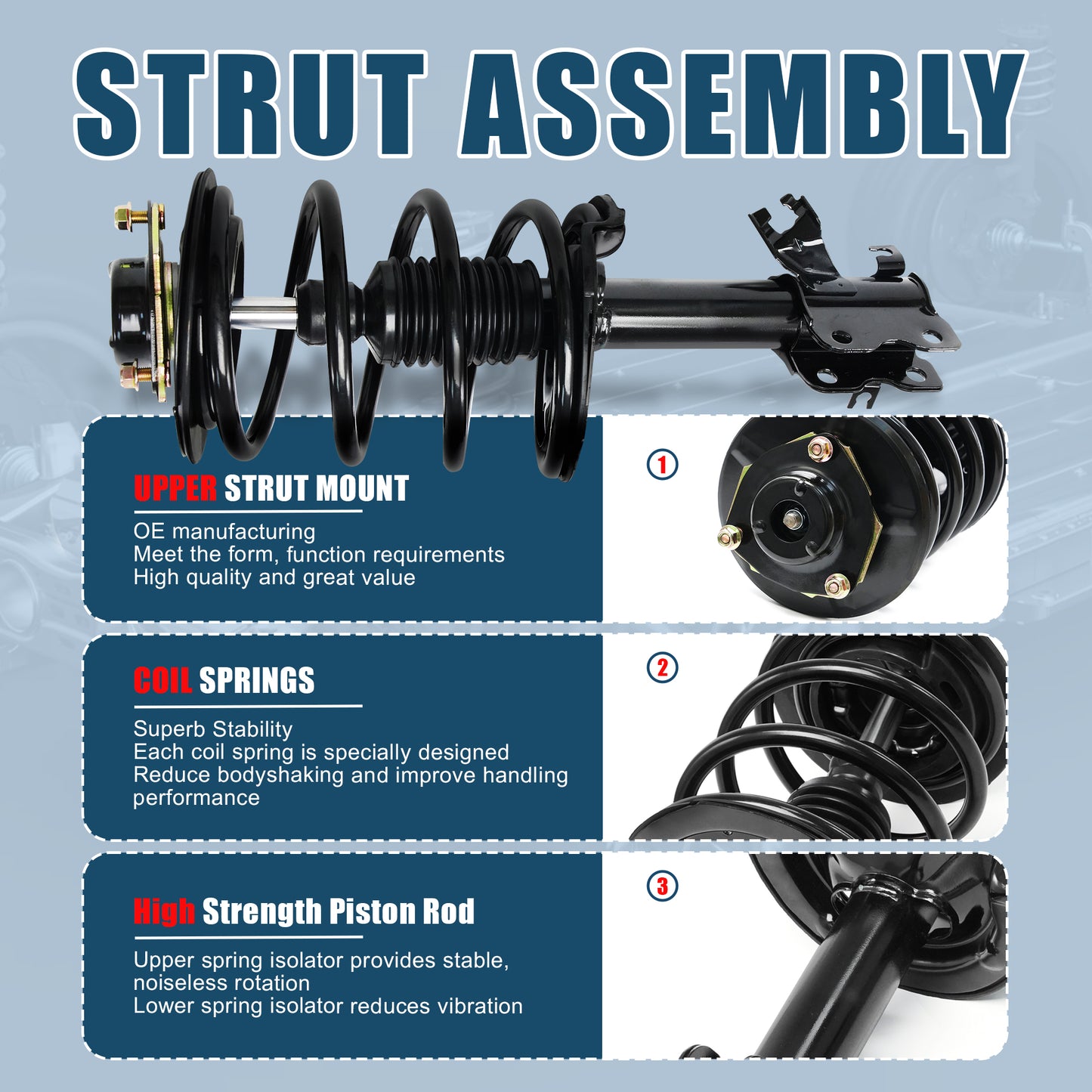 STRUT ASSEMBLY

UPPER STRUT MOUNT

OE manufacturing
Meet the form, function requirements
High quality and great value

1

COIL SPRINGS

Superb Stability
Each coil spring is specially designed
Reduce bodyshaking and improve handling performance

2

High Strength Piston Rod

Upper spring isolator provides stable, noiseless rotation
Lower spring isolator reduces vibration

3