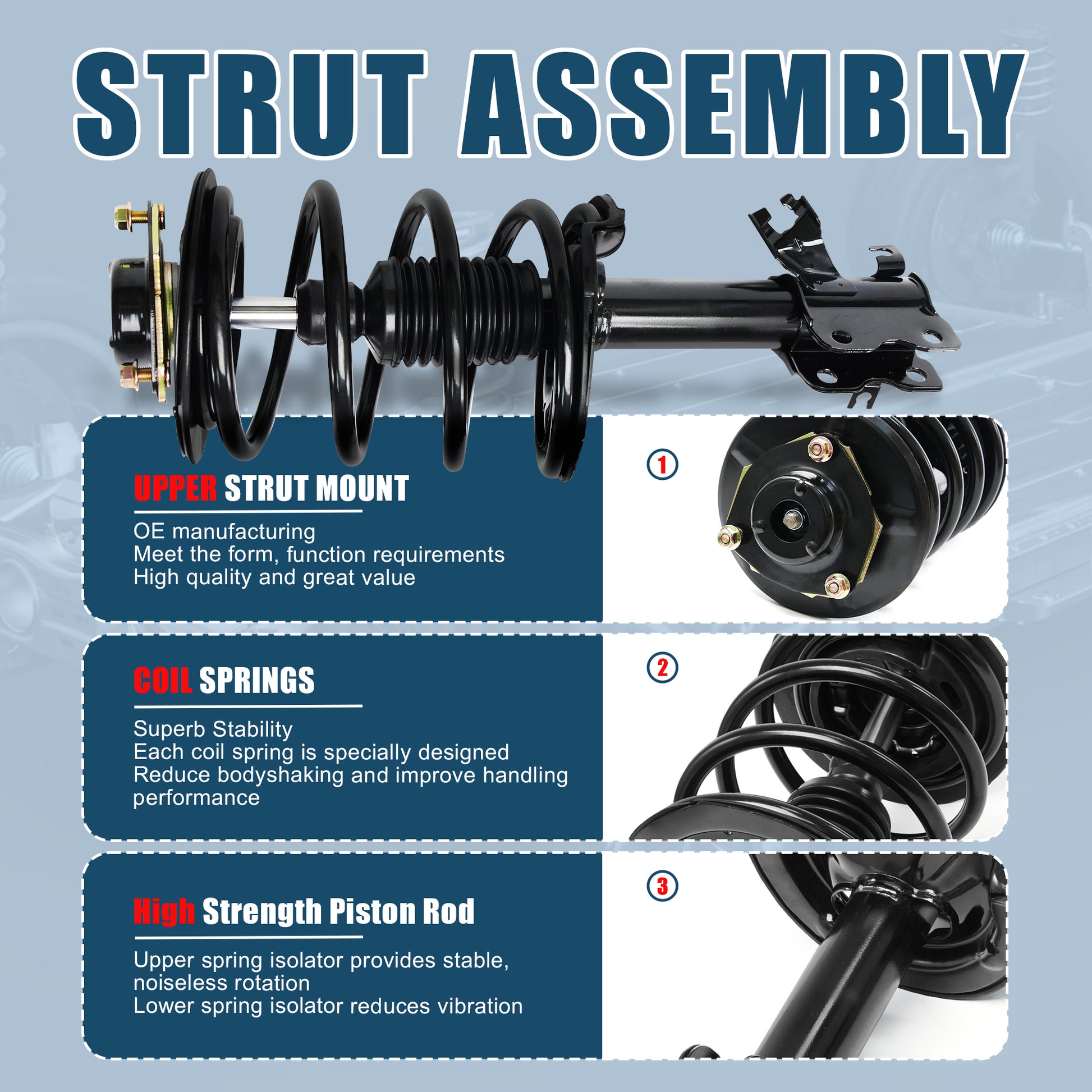 STRUT ASSEMBLY

UPPER STRUT MOUNT

OE manufacturing
Meet the form, function requirements
High quality and great value

1

COIL SPRINGS

Superb Stability
Each coil spring is specially designed
Reduce bodyshaking and improve handling performance

2

High Strength Piston Rod

Upper spring isolator provides stable, noiseless rotation
Lower spring isolator reduces vibration

3