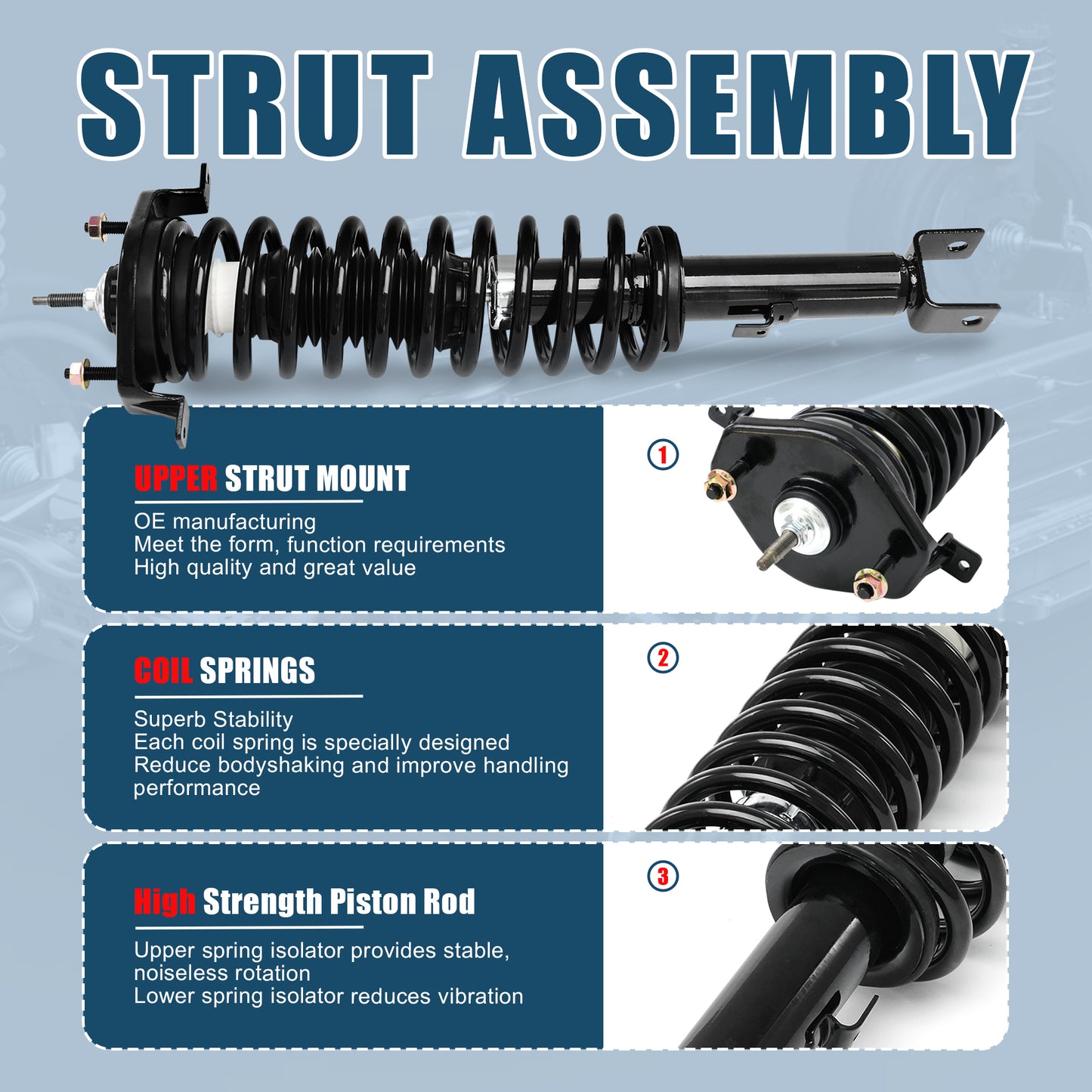 STRUT ASSEMBLY

UPPER STRUT MOUNT

OE manufacturing
Meet the form, function requirements
High quality and great value

1

COIL SPRINGS

Superb Stability
Each coil spring is specially designed
Reduce bodyshaking and improve handling performance

2

High Strength Piston Rod

Upper spring isolator provides stable, noiseless rotation
Lower spring isolator reduces vibration

3