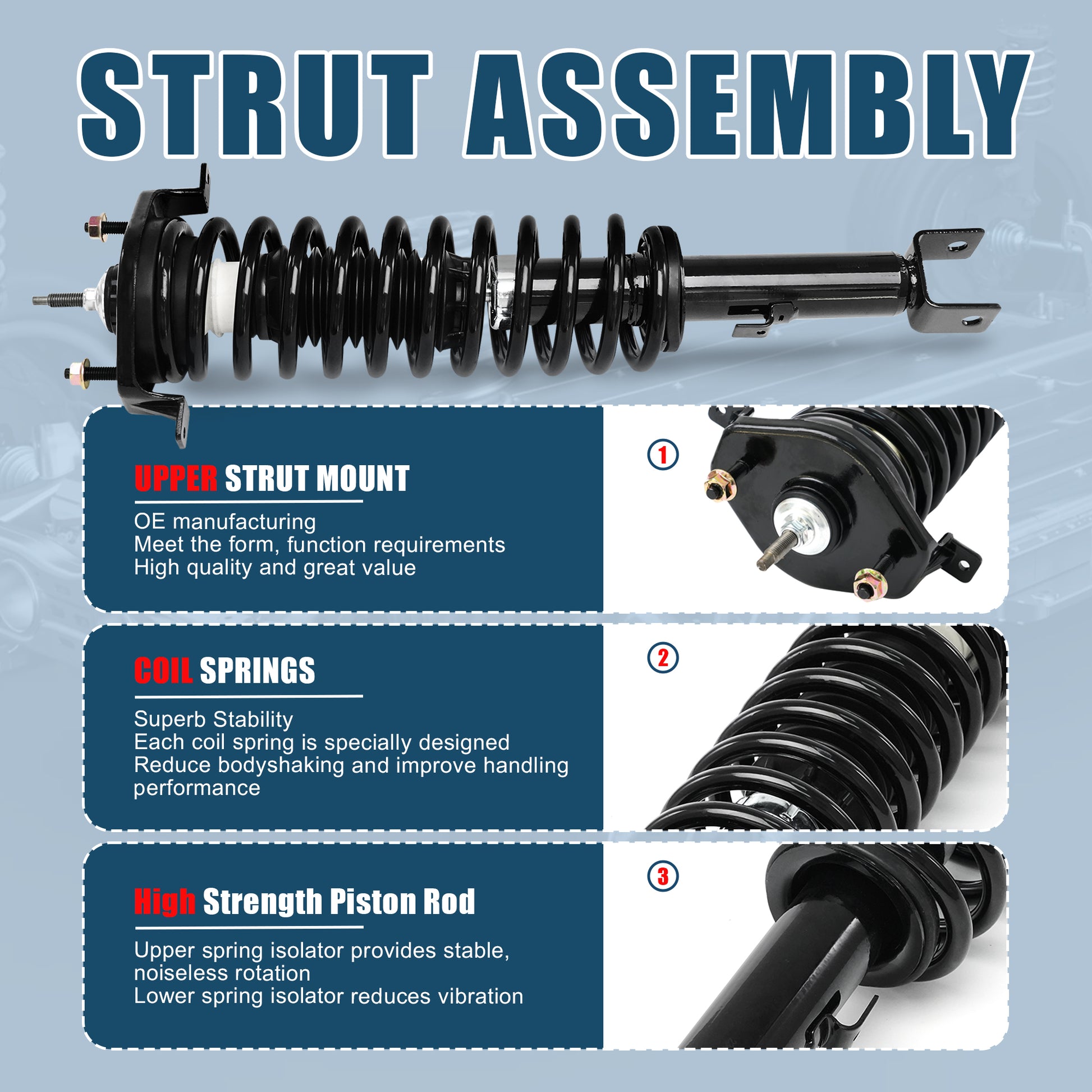 STRUT ASSEMBLY

UPPER STRUT MOUNT

OE manufacturing
Meet the form, function requirements
High quality and great value

1

COIL SPRINGS

Superb Stability
Each coil spring is specially designed
Reduce bodyshaking and improve handling performance

2

High Strength Piston Rod

Upper spring isolator provides stable, noiseless rotation
Lower spring isolator reduces vibration

3