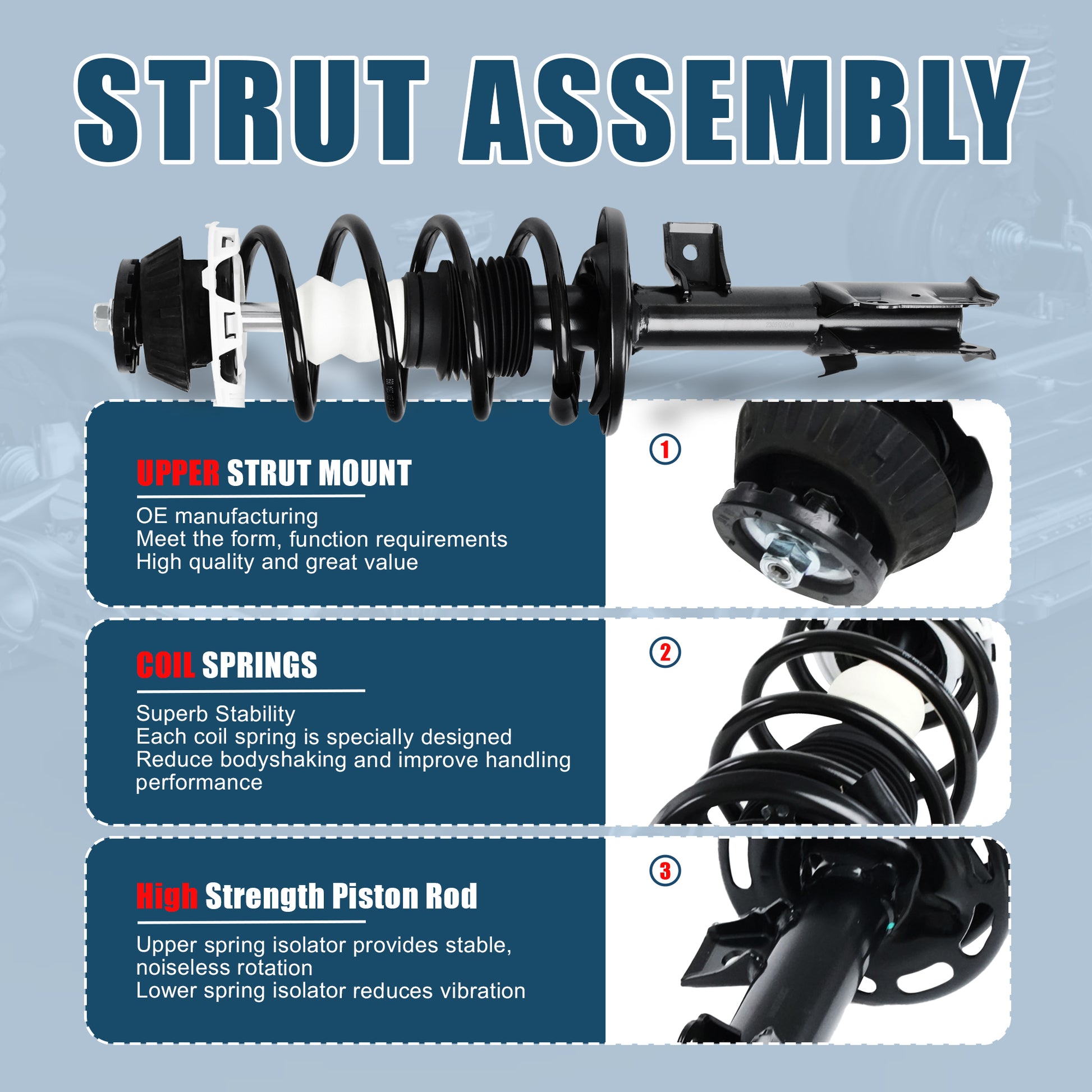 STRUT ASSEMBLY

UPPER STRUT MOUNT

OE manufacturing
Meet the form, function requirements
High quality and great value

1

COIL SPRINGS

Superb Stability
Each coil spring is specially designed
Reduce bodyshaking and improve handling performance

2

High Strength Piston Rod

Upper spring isolator provides stable, noiseless rotation
Lower spring isolator reduces vibration

3