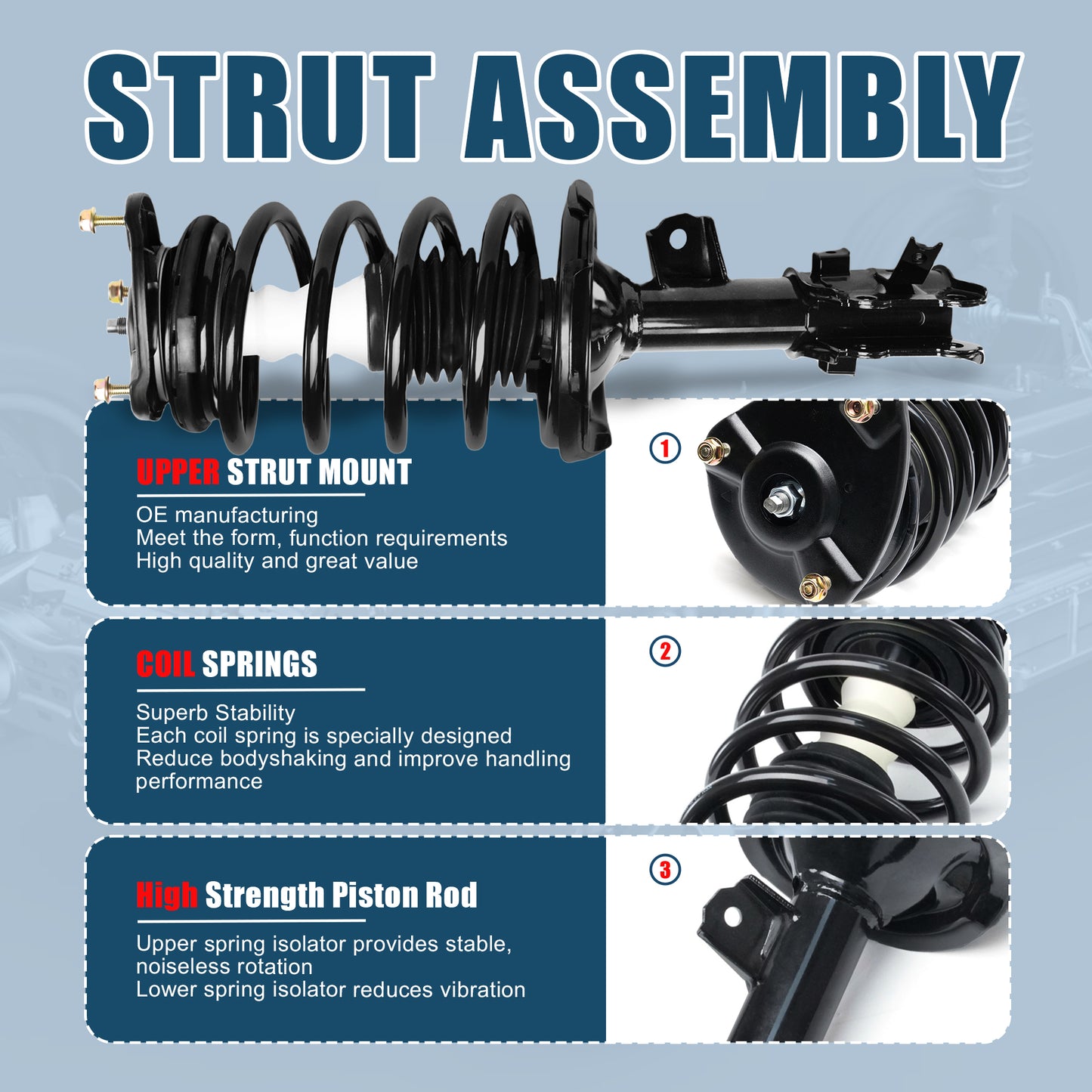 STRUT ASSEMBLY

UPPER STRUT MOUNT

OE manufacturing
Meet the form, function requirements
High quality and great value

1

COIL SPRINGS

Superb Stability
Each coil spring is specially designed
Reduce bodyshaking and improve handling performance

2

High Strength Piston Rod

Upper spring isolator provides stable, noiseless rotation
Lower spring isolator reduces vibration

3