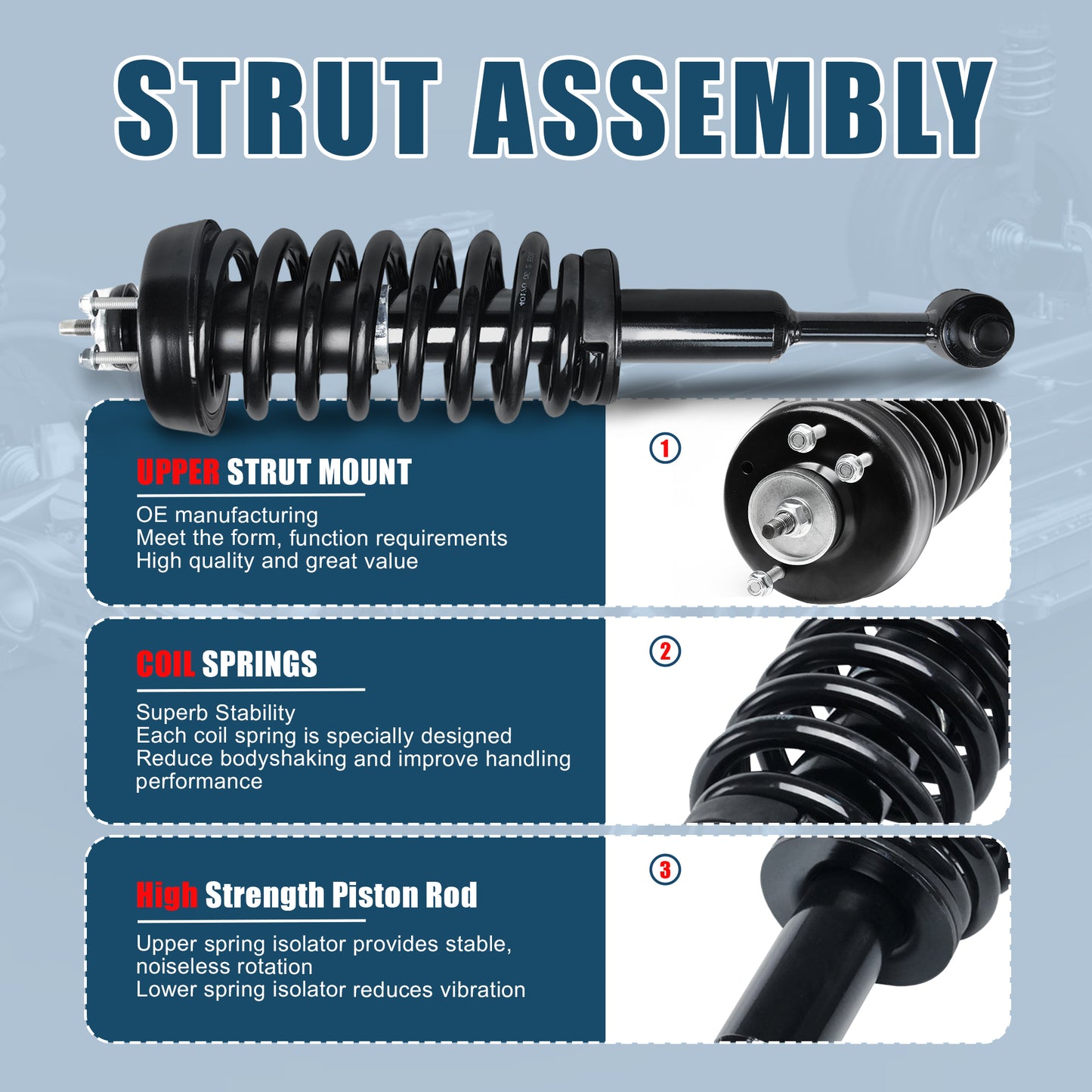 STRUT ASSEMBLY

UPPER STRUT MOUNT

OE manufacturing
Meet the form, function requirements
High quality and great value

1

COIL SPRINGS

Superb Stability
Each coil spring is specially designed
Reduce bodyshaking and improve handling performance

2

High Strength Piston Rod

Upper spring isolator provides stable, noiseless rotation
Lower spring isolator reduces vibration

3