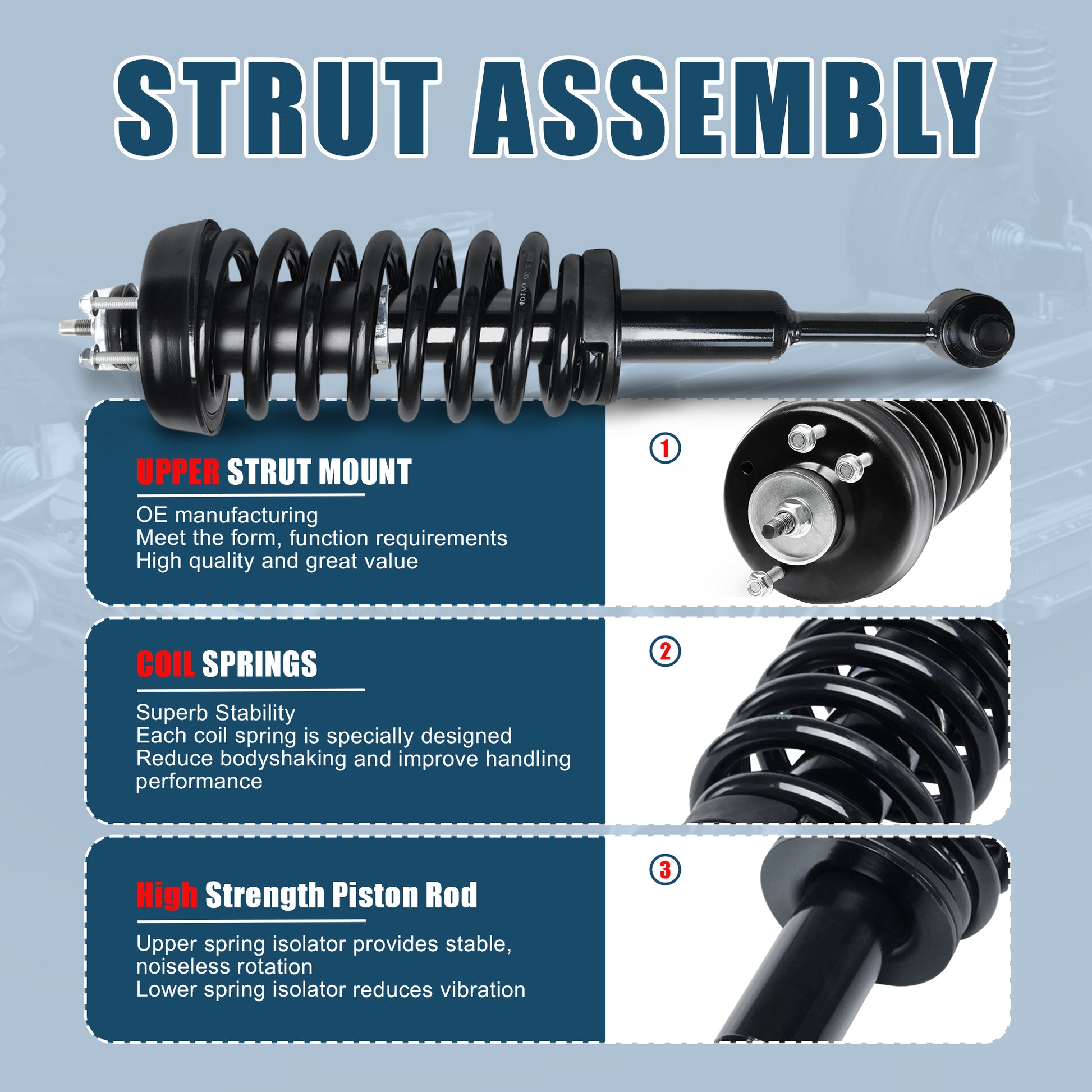 STRUT ASSEMBLY

UPPER STRUT MOUNT

OE manufacturing
Meet the form, function requirements
High quality and great value

1

COIL SPRINGS

Superb Stability
Each coil spring is specially designed
Reduce bodyshaking and improve handling performance

2

High Strength Piston Rod

Upper spring isolator provides stable, noiseless rotation
Lower spring isolator reduces vibration

3