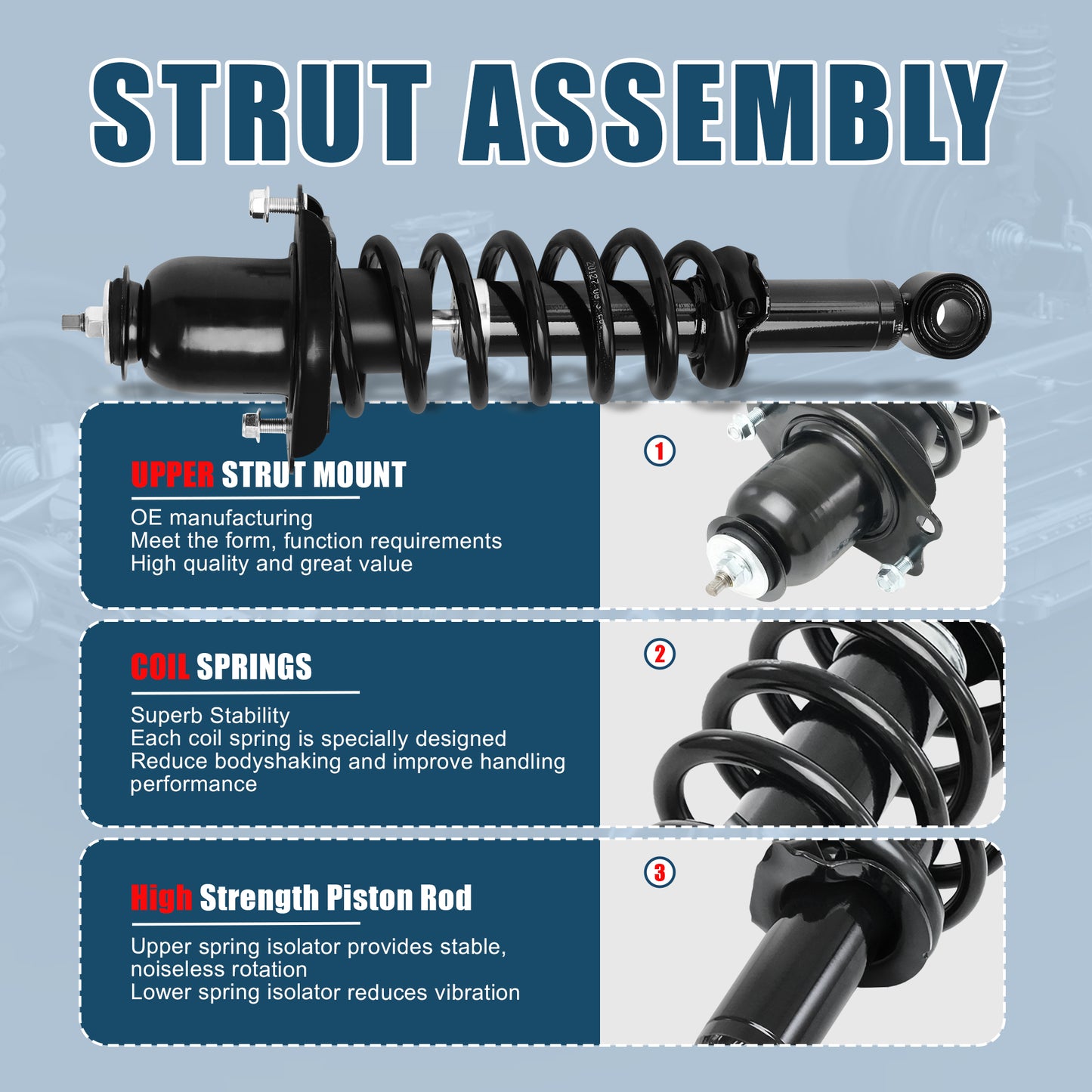 STRUT ASSEMBLY

UPPER STRUT MOUNT

OE manufacturing
Meet the form, function requirements
High quality and great value

1

COIL SPRINGS

Superb Stability
Each coil spring is specially designed
Reduce bodyshaking and improve handling performance

2

High Strength Piston Rod

Upper spring isolator provides stable, noiseless rotation
Lower spring isolator reduces vibration

3