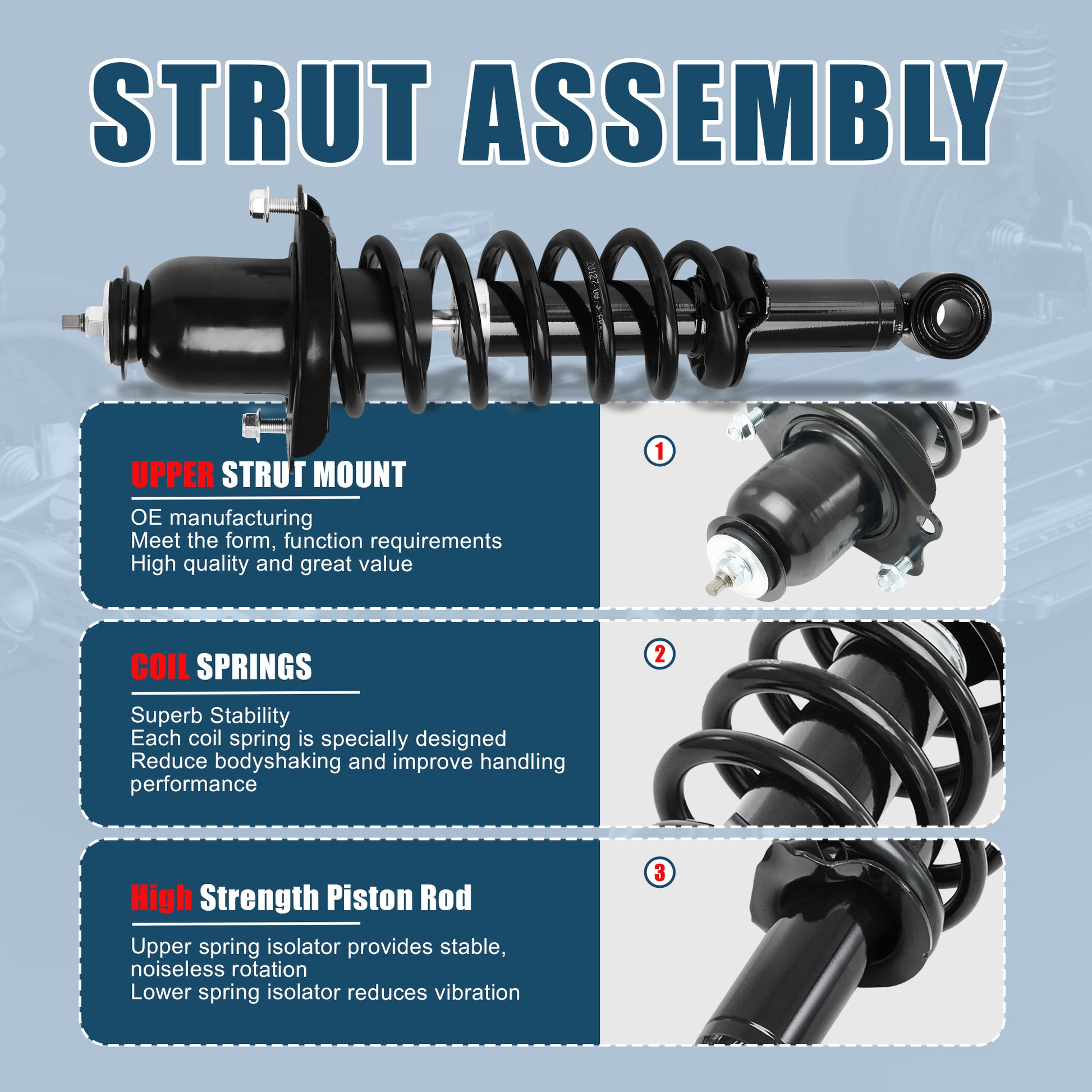 STRUT ASSEMBLY

UPPER STRUT MOUNT

OE manufacturing
Meet the form, function requirements
High quality and great value

1

COIL SPRINGS

Superb Stability
Each coil spring is specially designed
Reduce bodyshaking and improve handling performance

2

High Strength Piston Rod

Upper spring isolator provides stable, noiseless rotation
Lower spring isolator reduces vibration

3