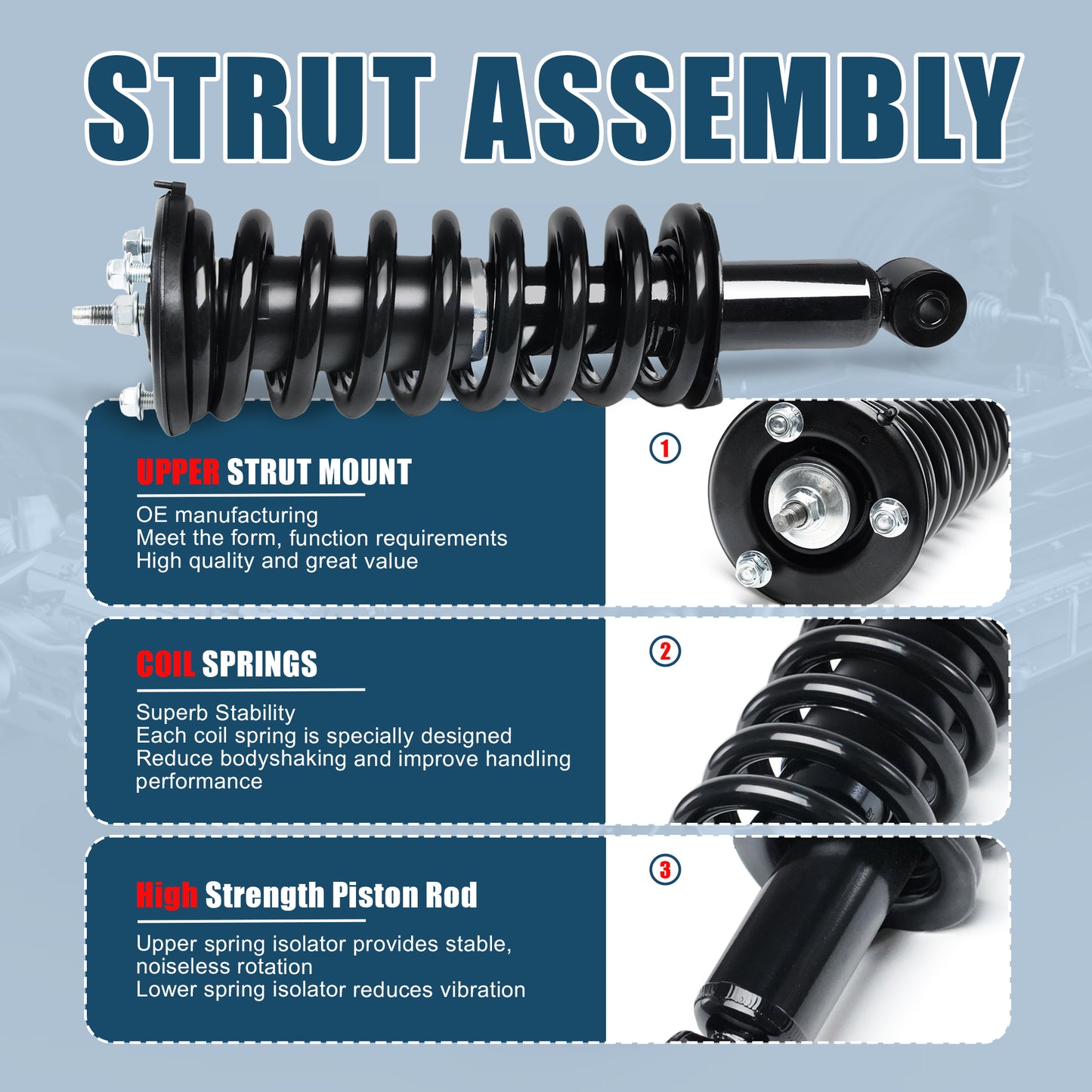 STRUT ASSEMBLY

UPPER STRUT MOUNT

OE manufacturing
Meet the form, function requirements
High quality and great value

1

COIL SPRINGS

Superb Stability
Each coil spring is specially designed
Reduce bodyshaking and improve handling performance

2

High Strength Piston Rod

Upper spring isolator provides stable, noiseless rotation
Lower spring isolator reduces vibration

3