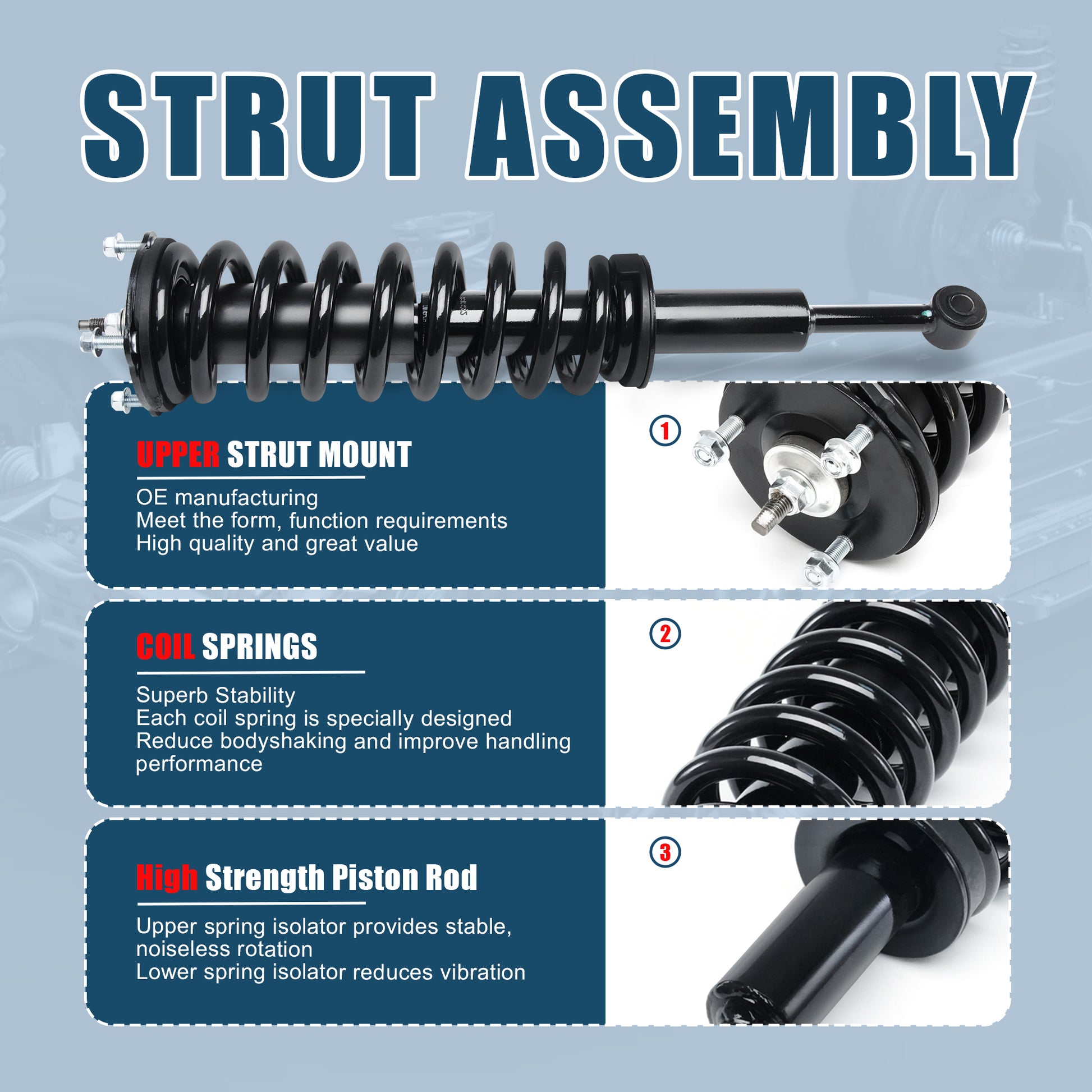 STRUT ASSEMBLY

UPPER STRUT MOUNT

OE manufacturing
Meet the form, function requirements
High quality and great value

1

COIL SPRINGS

Superb Stability
Each coil spring is specially designed
Reduce bodyshaking and improve handling performance

2

High Strength Piston Rod

Upper spring isolator provides stable, noiseless rotation
Lower spring isolator reduces vibration

3