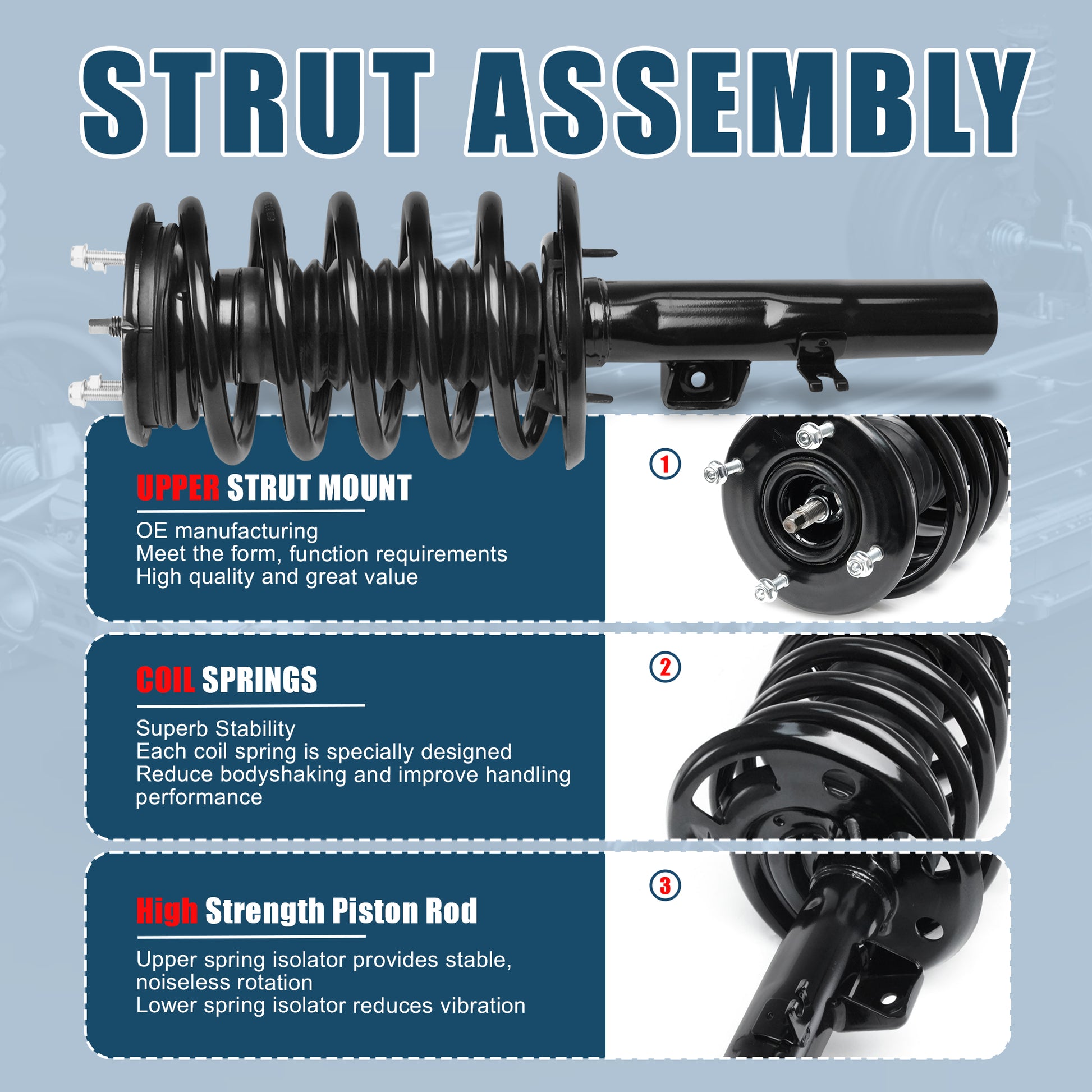 STRUT ASSEMBLY

UPPER STRUT MOUNT

OE manufacturing
Meet the form, function requirements
High quality and great value

1

COIL SPRINGS

Superb Stability
Each coil spring is specially designed
Reduce bodyshaking and improve handling performance

2

High Strength Piston Rod

Upper spring isolator provides stable, noiseless rotation
Lower spring isolator reduces vibration

3