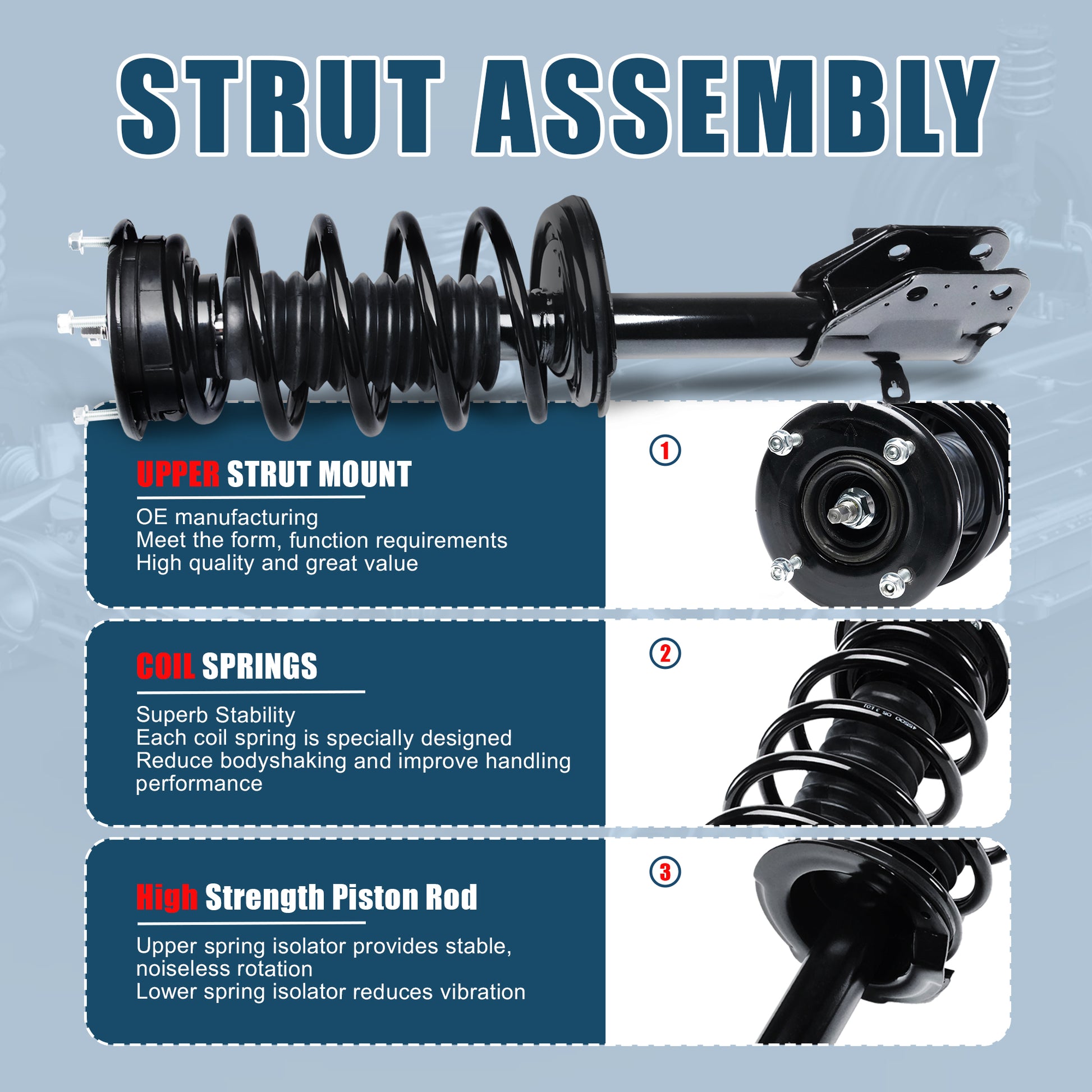 STRUT ASSEMBLY

UPPER STRUT MOUNT

OE manufacturing
Meet the form, function requirements
High quality and great value

1

COIL SPRINGS

Superb Stability
Each coil spring is specially designed
Reduce bodyshaking and improve handling performance

2

High Strength Piston Rod

Upper spring isolator provides stable, noiseless rotation
Lower spring isolator reduces vibration

3