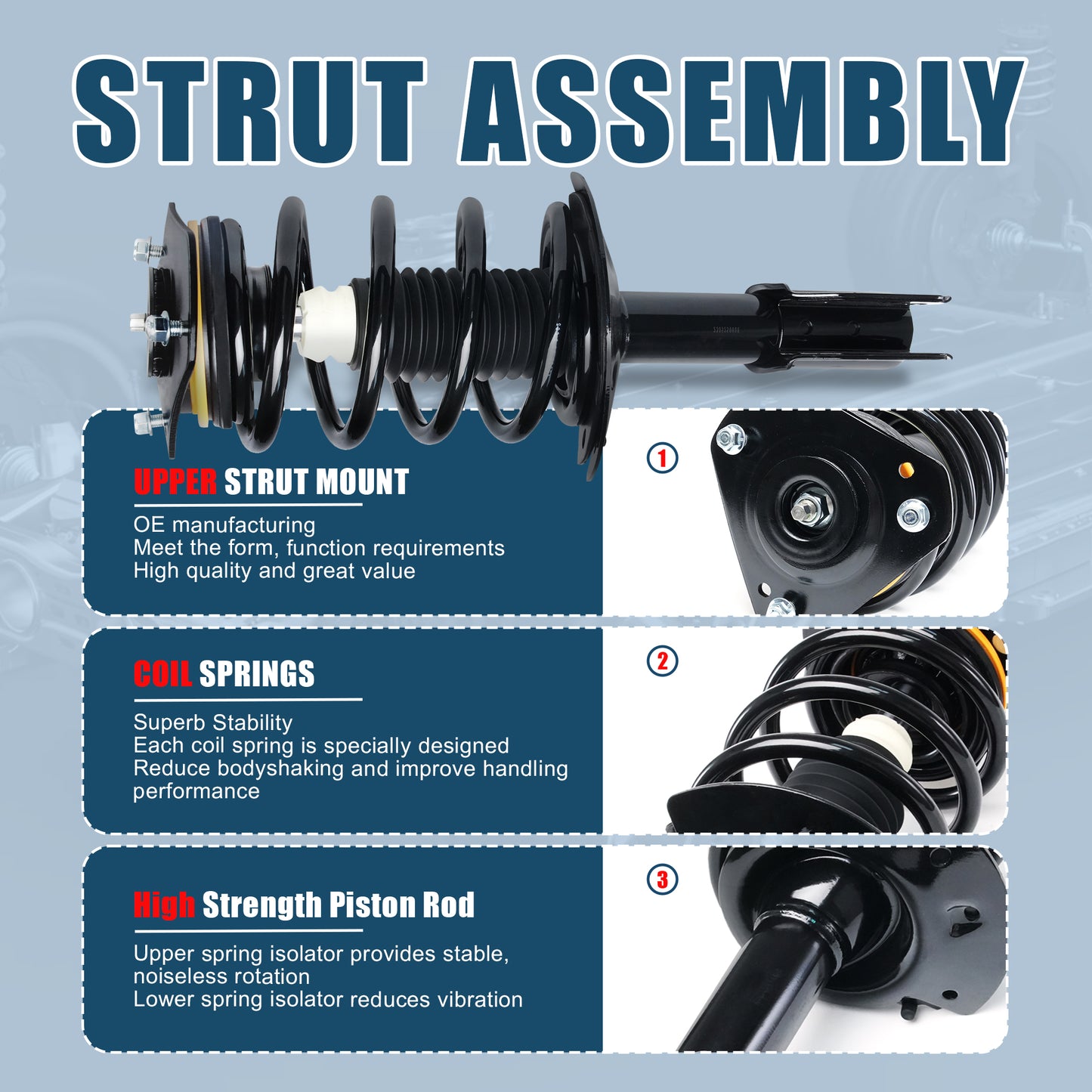 STRUT ASSEMBLY

UPPER STRUT MOUNT

OE manufacturing
Meet the form, function requirements
High quality and great value

1

COIL SPRINGS

Superb Stability
Each coil spring is specially designed
Reduce bodyshaking and improve handling performance

2

High Strength Piston Rod

Upper spring isolator provides stable, noiseless rotation
Lower spring isolator reduces vibration

3