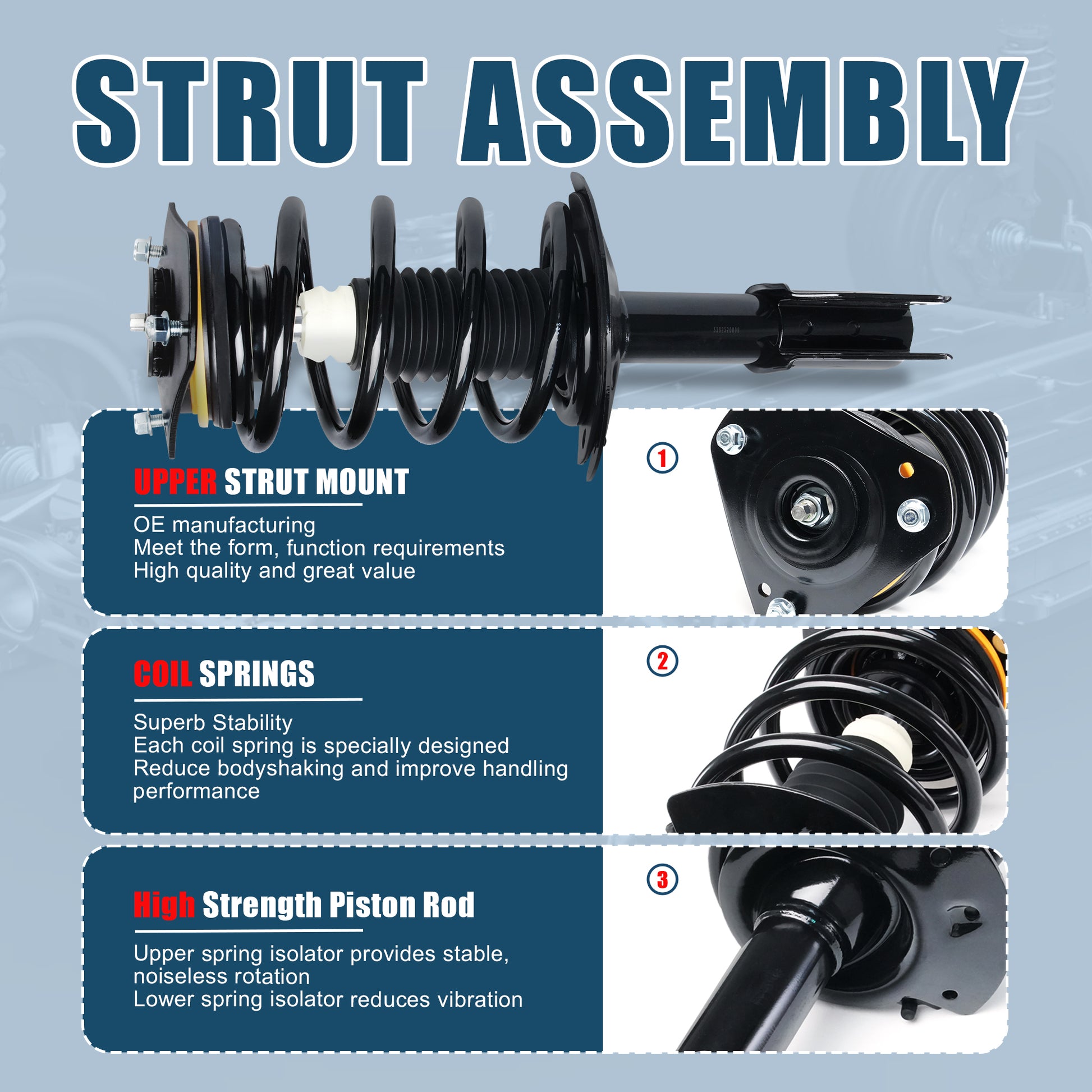 STRUT ASSEMBLY

UPPER STRUT MOUNT

OE manufacturing
Meet the form, function requirements
High quality and great value

1

COIL SPRINGS

Superb Stability
Each coil spring is specially designed
Reduce bodyshaking and improve handling performance

2

High Strength Piston Rod

Upper spring isolator provides stable, noiseless rotation
Lower spring isolator reduces vibration

3