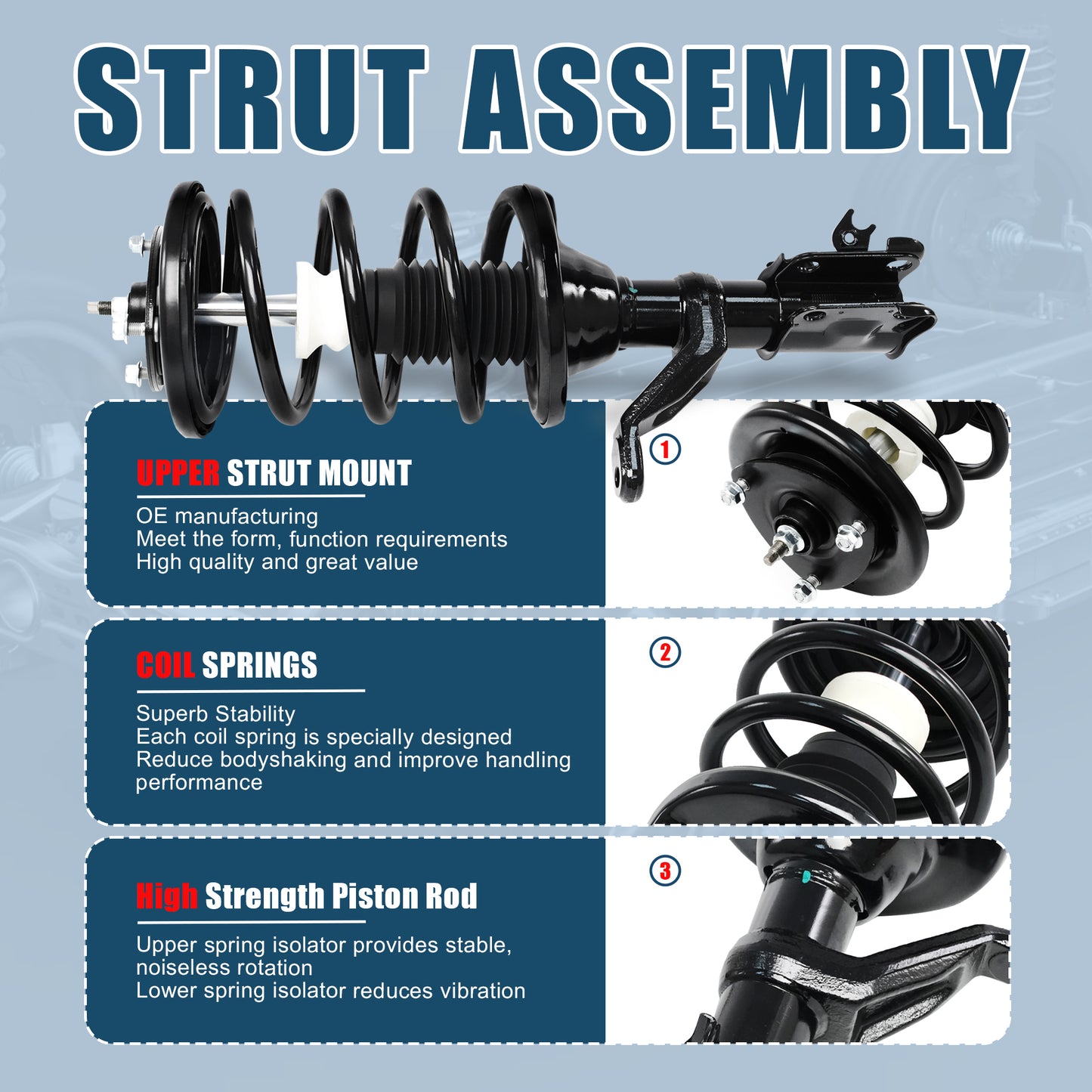 STRUT ASSEMBLY

UPPER STRUT MOUNT

OE manufacturing
Meet the form, function requirements
High quality and great value

1

COIL SPRINGS

Superb Stability
Each coil spring is specially designed
Reduce bodyshaking and improve handling performance

2

High Strength Piston Rod

Upper spring isolator provides stable, noiseless rotation
Lower spring isolator reduces vibration

3