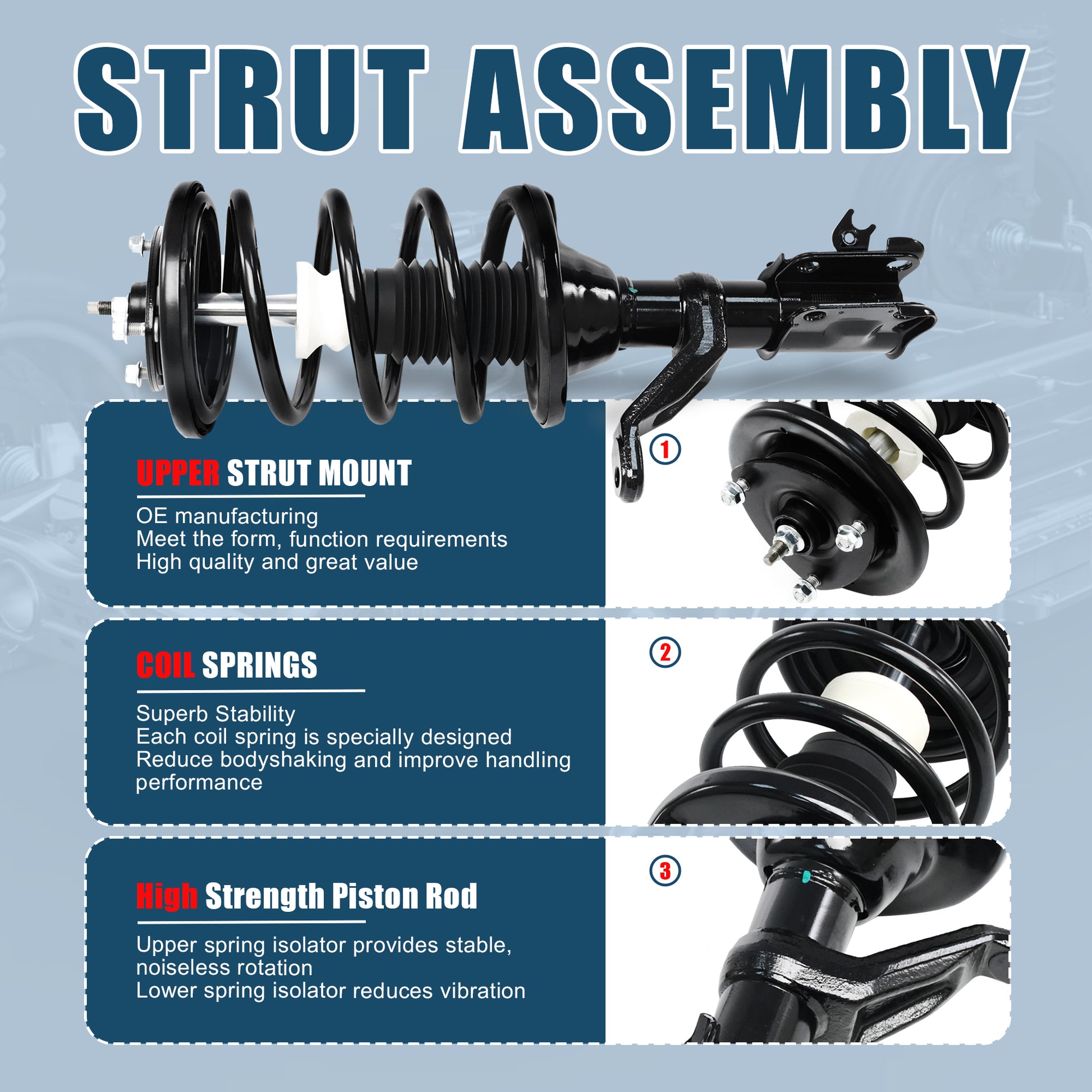 STRUT ASSEMBLY

UPPER STRUT MOUNT

OE manufacturing
Meet the form, function requirements
High quality and great value

1

COIL SPRINGS

Superb Stability
Each coil spring is specially designed
Reduce bodyshaking and improve handling performance

2

High Strength Piston Rod

Upper spring isolator provides stable, noiseless rotation
Lower spring isolator reduces vibration

3