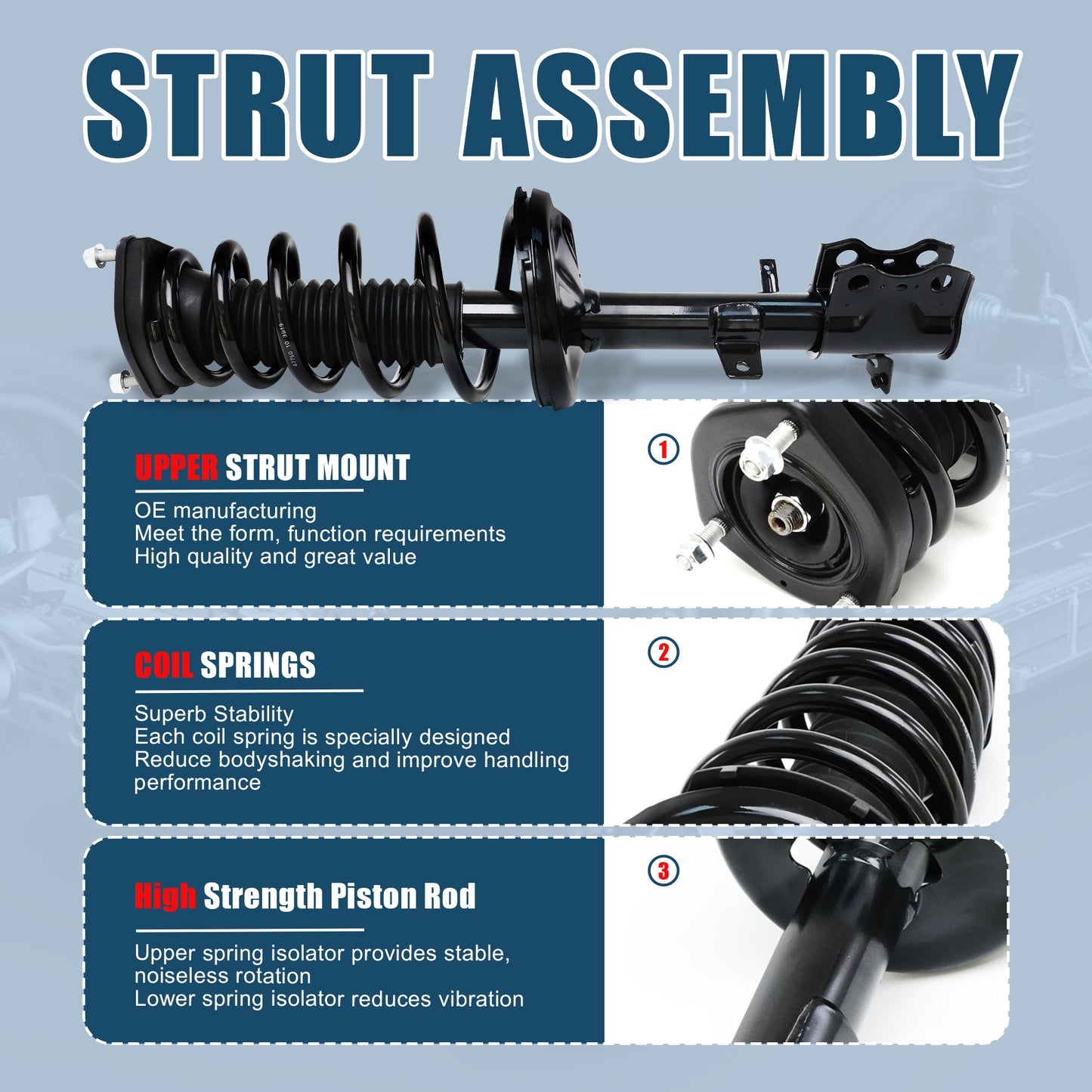 STRUT ASSEMBLY

UPPER STRUT MOUNT

OE manufacturing
Meet the form, function requirements
High quality and great value

1

COIL SPRINGS

Superb Stability
Each coil spring is specially designed
Reduce bodyshaking and improve handling performance

2

High Strength Piston Rod

Upper spring isolator provides stable, noiseless rotation
Lower spring isolator reduces vibration

3