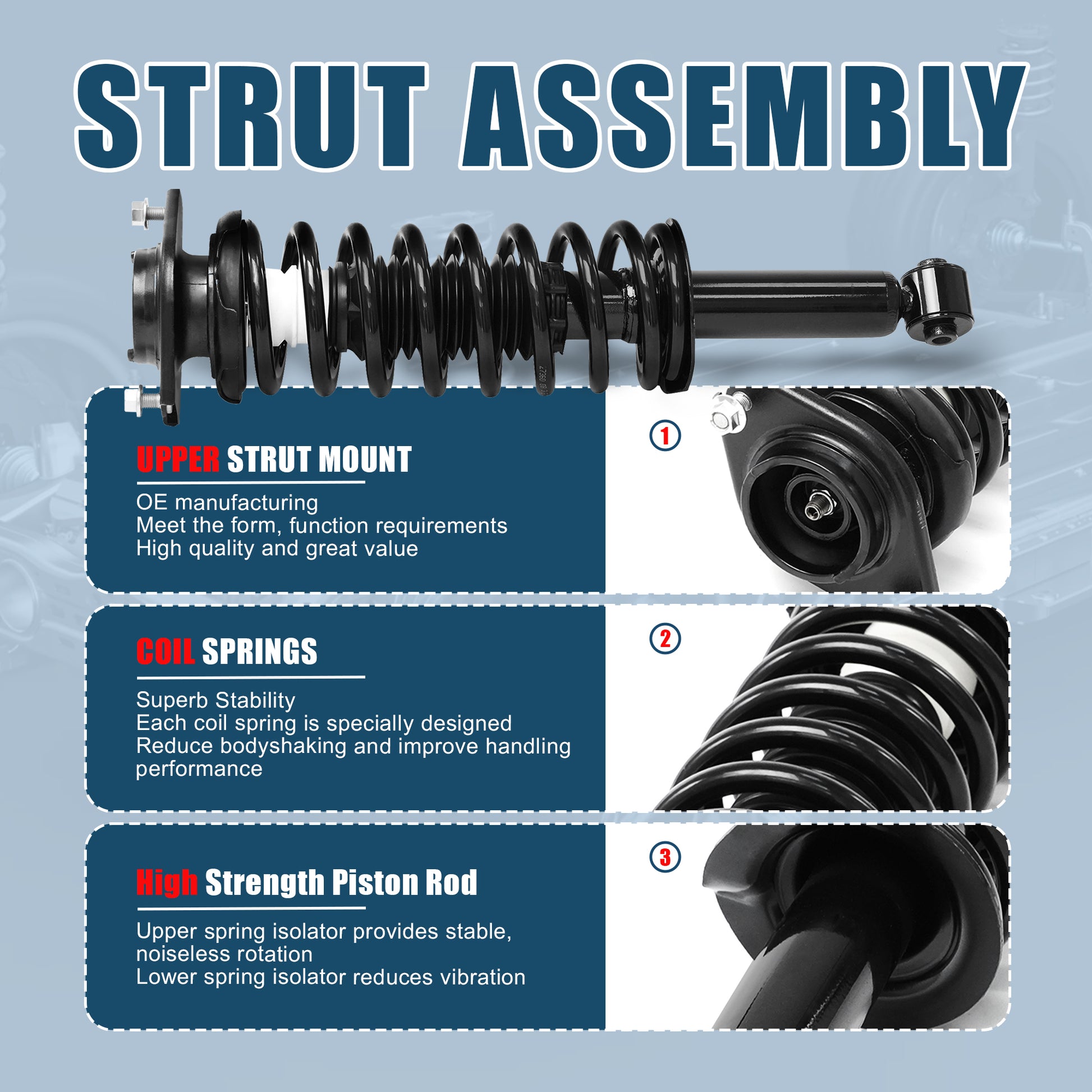 STRUT ASSEMBLY

UPPER STRUT MOUNT

OE manufacturing
Meet the form, function requirements
High quality and great value

1

COIL SPRINGS

Superb Stability
Each coil spring is specially designed
Reduce bodyshaking and improve handling performance

2

High Strength Piston Rod

Upper spring isolator provides stable, noiseless rotation
Lower spring isolator reduces vibration

3