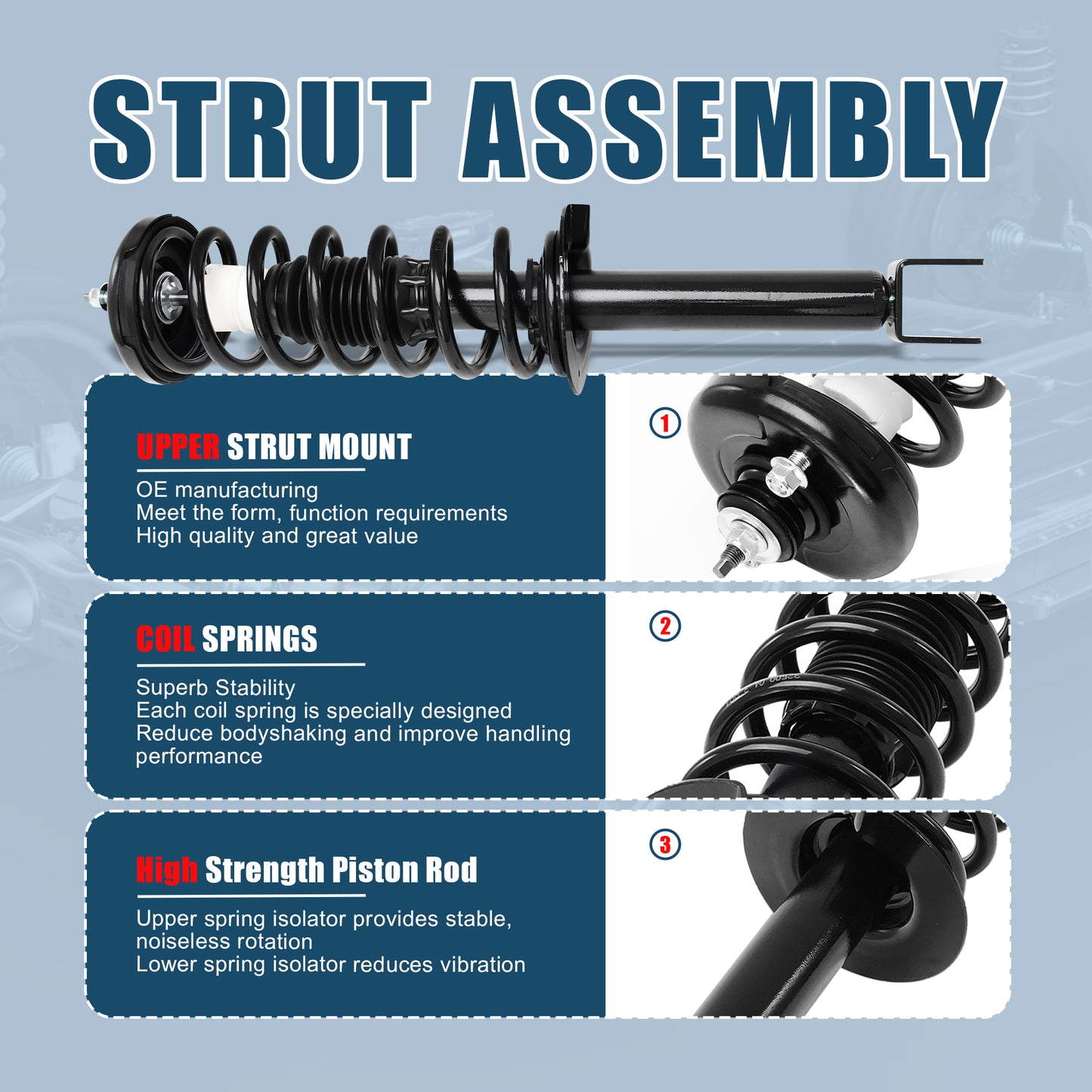 STRUT ASSEMBLY

UPPER STRUT MOUNT

OE manufacturing
Meet the form, function requirements
High quality and great value

1

COIL SPRINGS

Superb Stability
Each coil spring is specially designed
Reduce bodyshaking and improve handling performance

2

High Strength Piston Rod

Upper spring isolator provides stable, noiseless rotation
Lower spring isolator reduces vibration

3