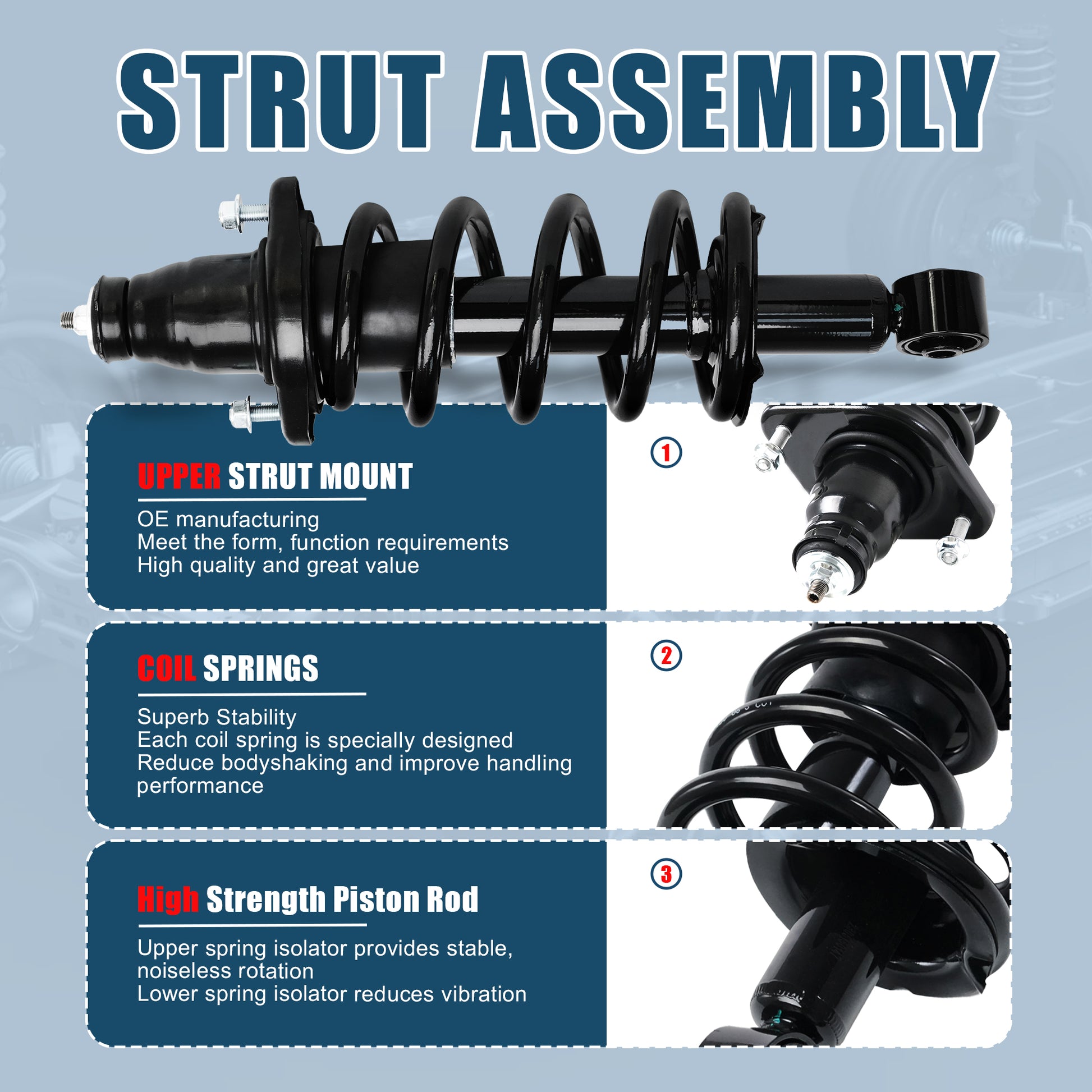 STRUT ASSEMBLY

UPPER STRUT MOUNT

OE manufacturing
Meet the form, function requirements
High quality and great value

1

COIL SPRINGS

Superb Stability
Each coil spring is specially designed
Reduce bodyshaking and improve handling performance

2

High Strength Piston Rod

Upper spring isolator provides stable, noiseless rotation
Lower spring isolator reduces vibration

3