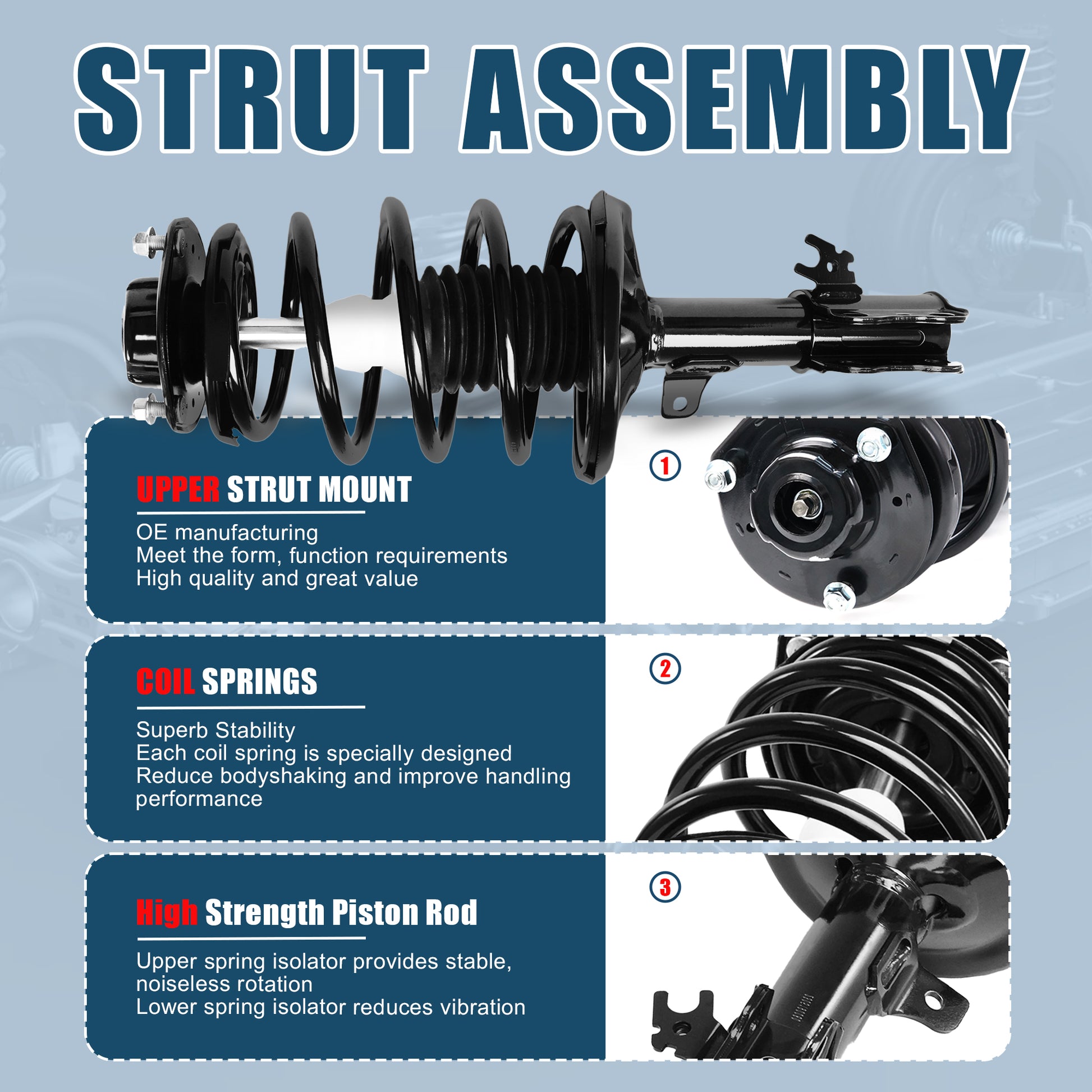 STRUT ASSEMBLY

UPPER STRUT MOUNT

OE manufacturing
Meet the form, function requirements
High quality and great value

1

COIL SPRINGS

Superb Stability
Each coil spring is specially designed
Reduce bodyshaking and improve handling performance

2

High Strength Piston Rod

Upper spring isolator provides stable, noiseless rotation
Lower spring isolator reduces vibration

3