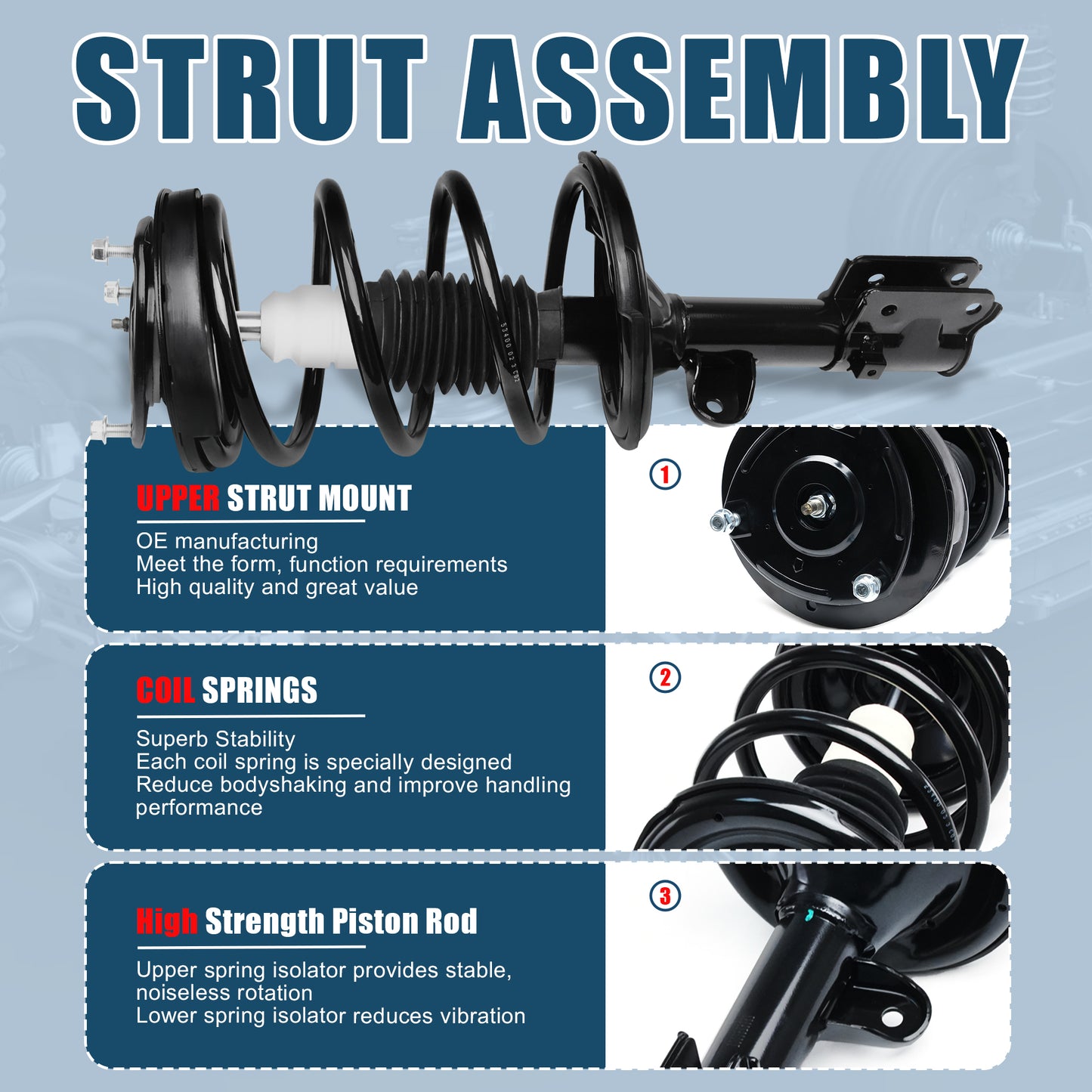 STRUT ASSEMBLY

UPPER STRUT MOUNT

OE manufacturing
Meet the form, function requirements
High quality and great value

1

COIL SPRINGS

Superb Stability
Each coil spring is specially designed
Reduce bodyshaking and improve handling performance

2

High Strength Piston Rod

Upper spring isolator provides stable, noiseless rotation
Lower spring isolator reduces vibration

3