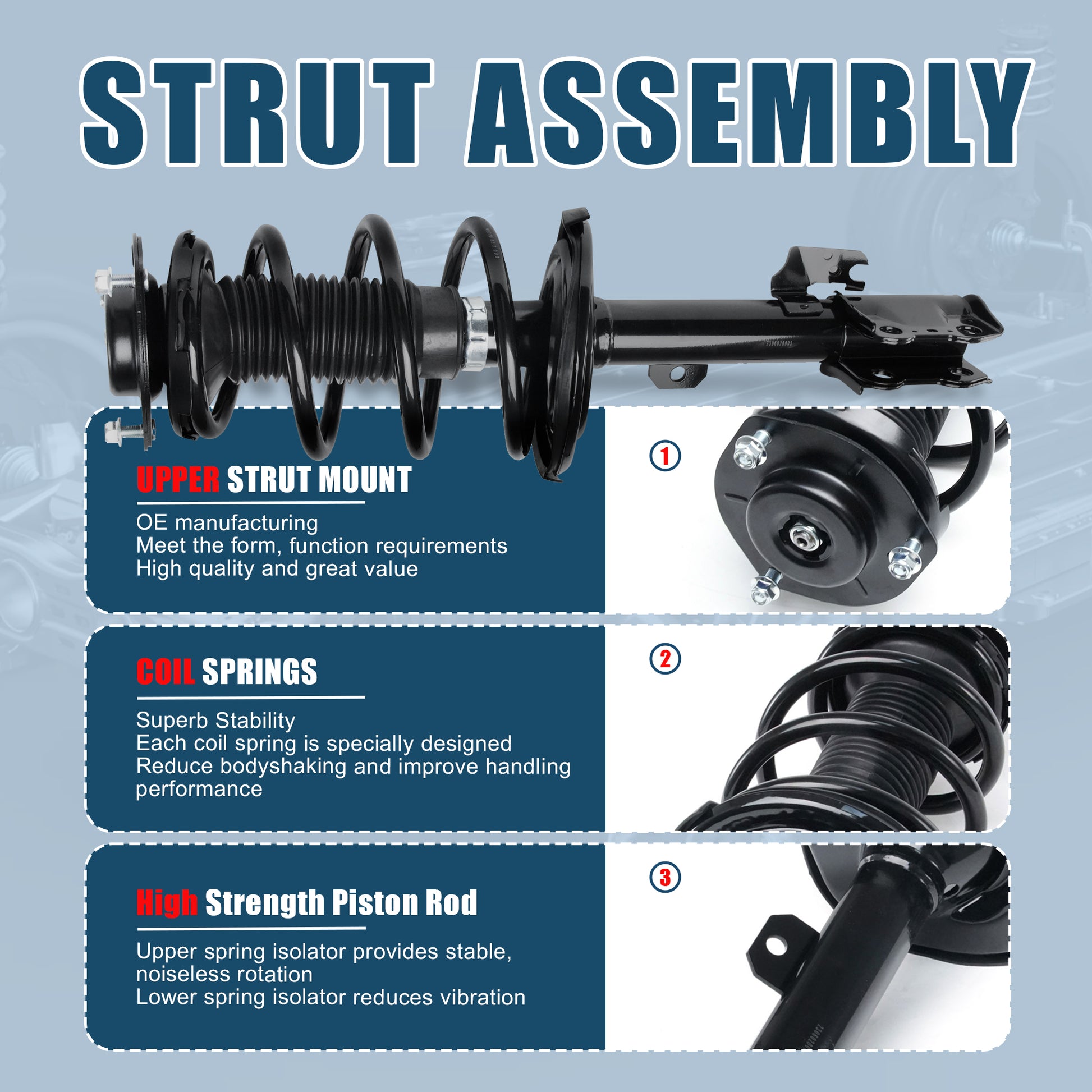 STRUT ASSEMBLY

UPPER STRUT MOUNT

OE manufacturing
Meet the form, function requirements
High quality and great value

1

COIL SPRINGS

Superb Stability
Each coil spring is specially designed
Reduce bodyshaking and improve handling performance

2

High Strength Piston Rod

Upper spring isolator provides stable, noiseless rotation
Lower spring isolator reduces vibration

3