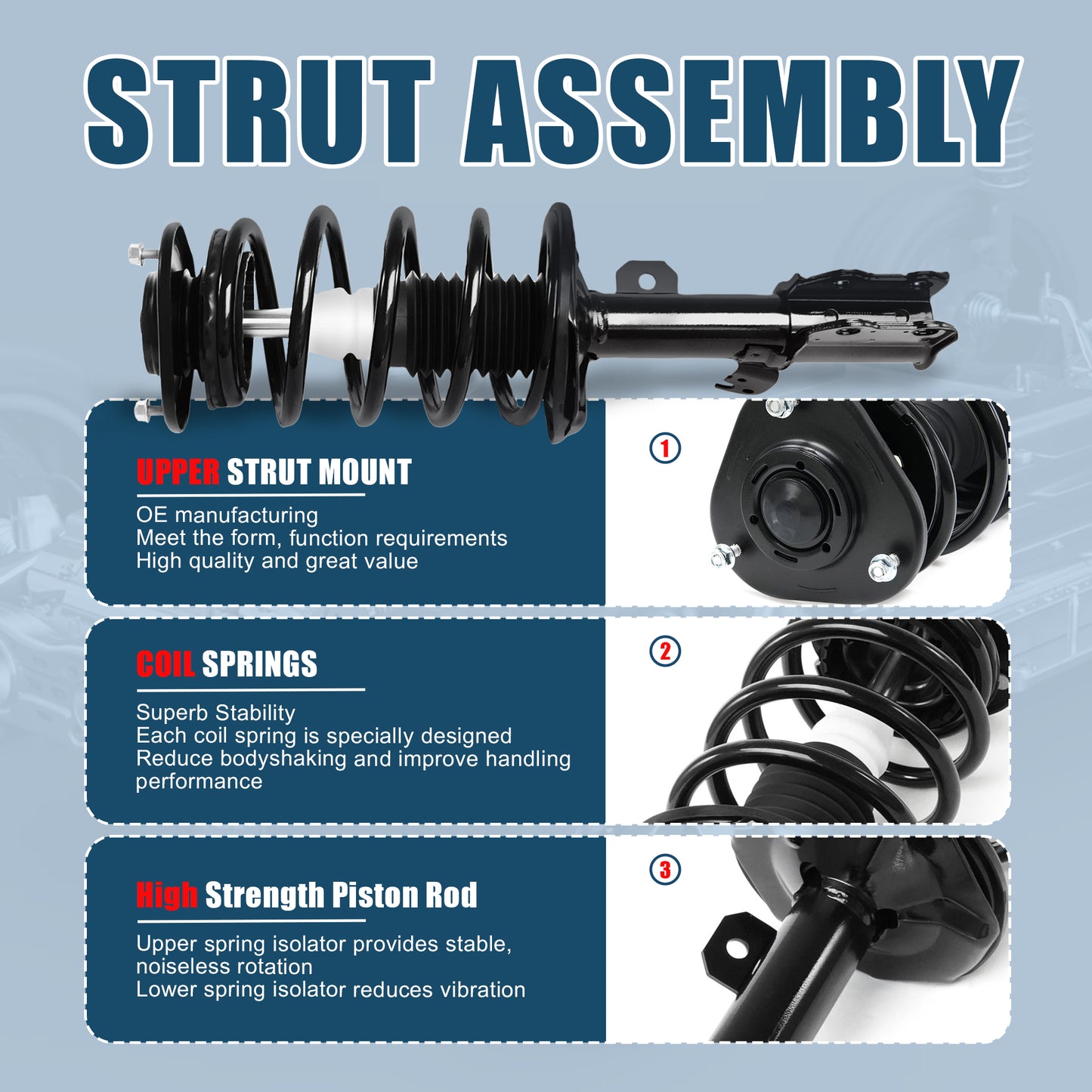 STRUT ASSEMBLY

UPPER STRUT MOUNT

OE manufacturing
Meet the form, function requirements
High quality and great value

1

COIL SPRINGS

Superb Stability
Each coil spring is specially designed
Reduce bodyshaking and improve handling performance

2

High Strength Piston Rod

Upper spring isolator provides stable, noiseless rotation
Lower spring isolator reduces vibration

3