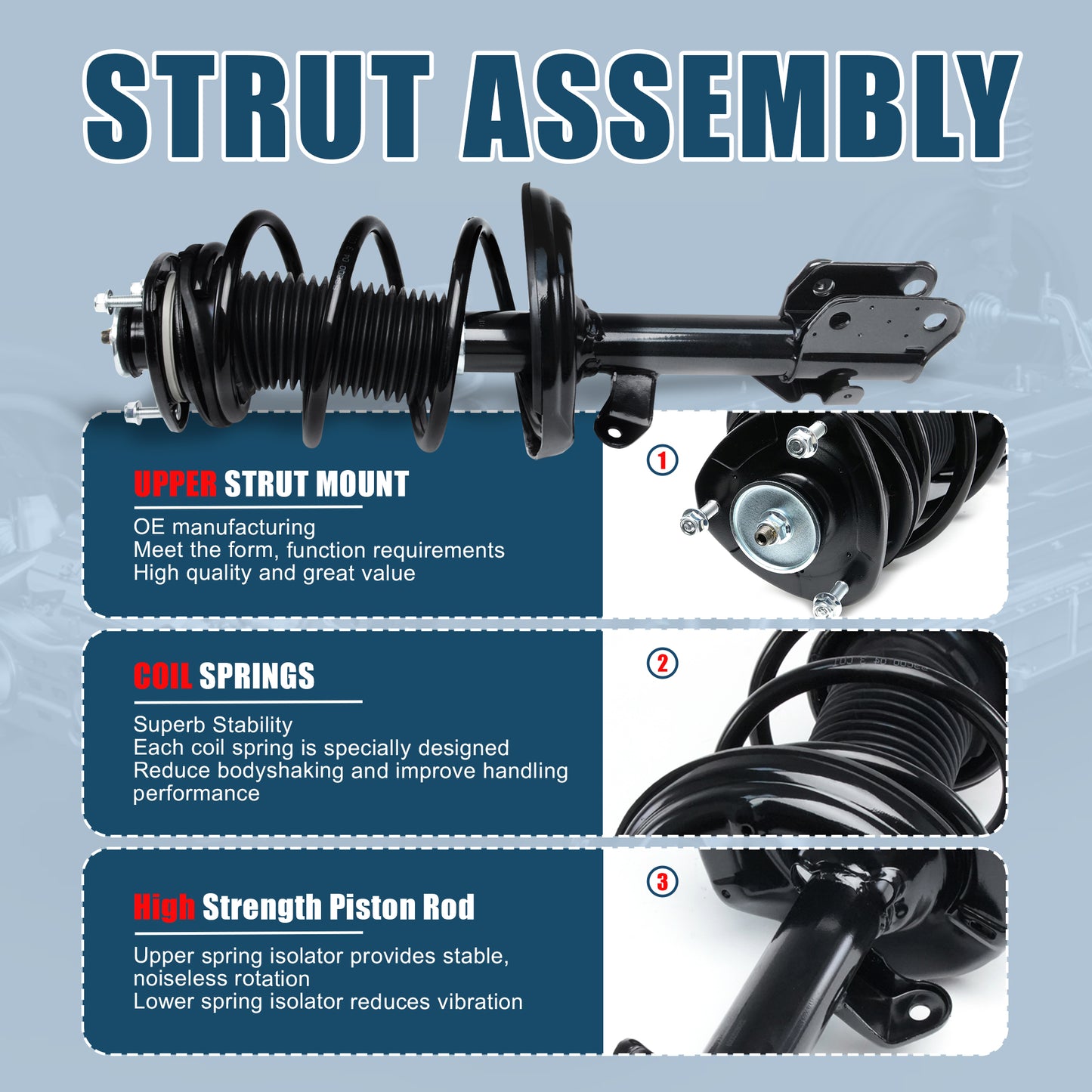 STRUT ASSEMBLY

UPPER STRUT MOUNT

OE manufacturing
Meet the form, function requirements
High quality and great value

1

COIL SPRINGS

Superb Stability
Each coil spring is specially designed
Reduce bodyshaking and improve handling performance

2

High Strength Piston Rod

Upper spring isolator provides stable, noiseless rotation
Lower spring isolator reduces vibration

3