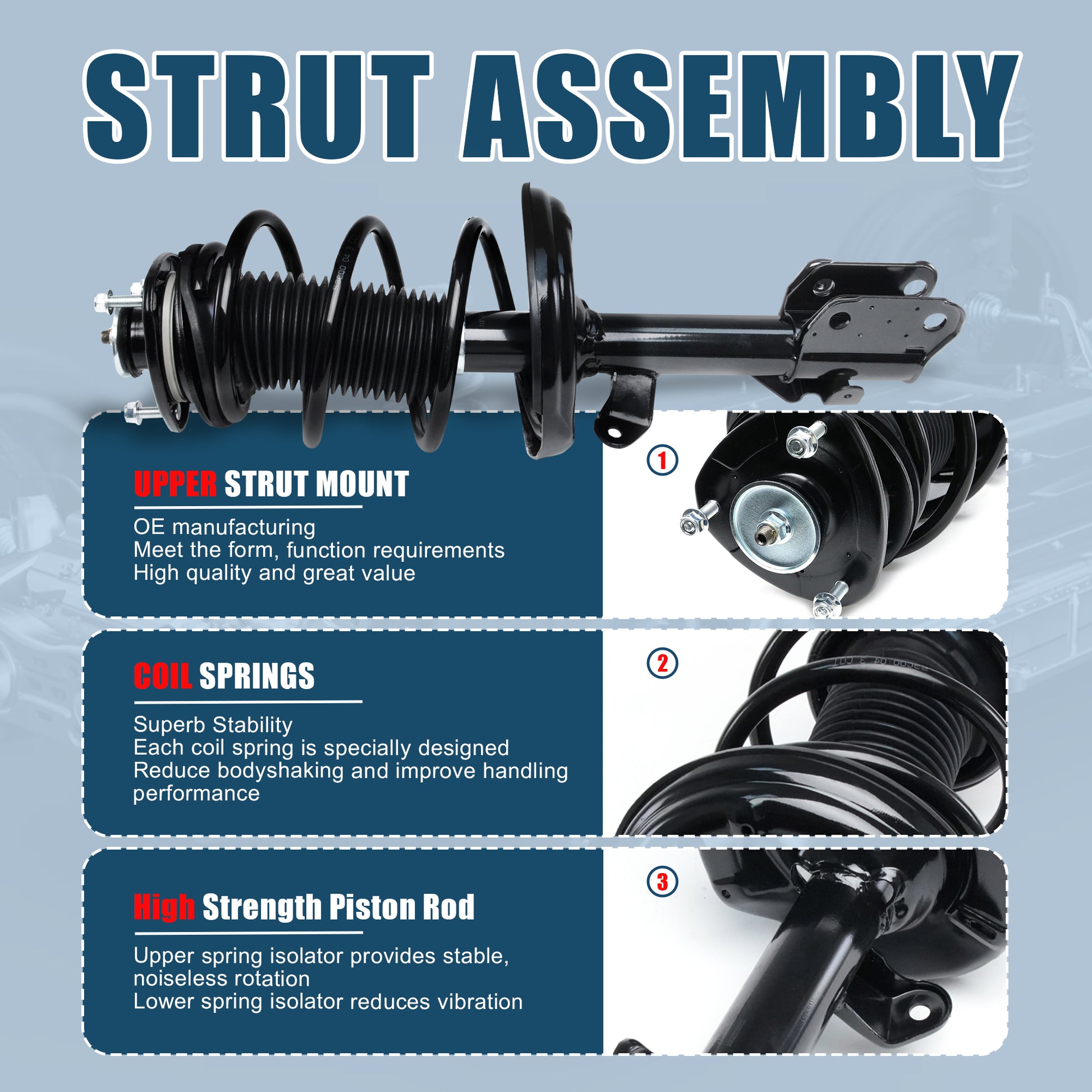 STRUT ASSEMBLY

UPPER STRUT MOUNT

OE manufacturing
Meet the form, function requirements
High quality and great value

1

COIL SPRINGS

Superb Stability
Each coil spring is specially designed
Reduce bodyshaking and improve handling performance

2

High Strength Piston Rod

Upper spring isolator provides stable, noiseless rotation
Lower spring isolator reduces vibration

3