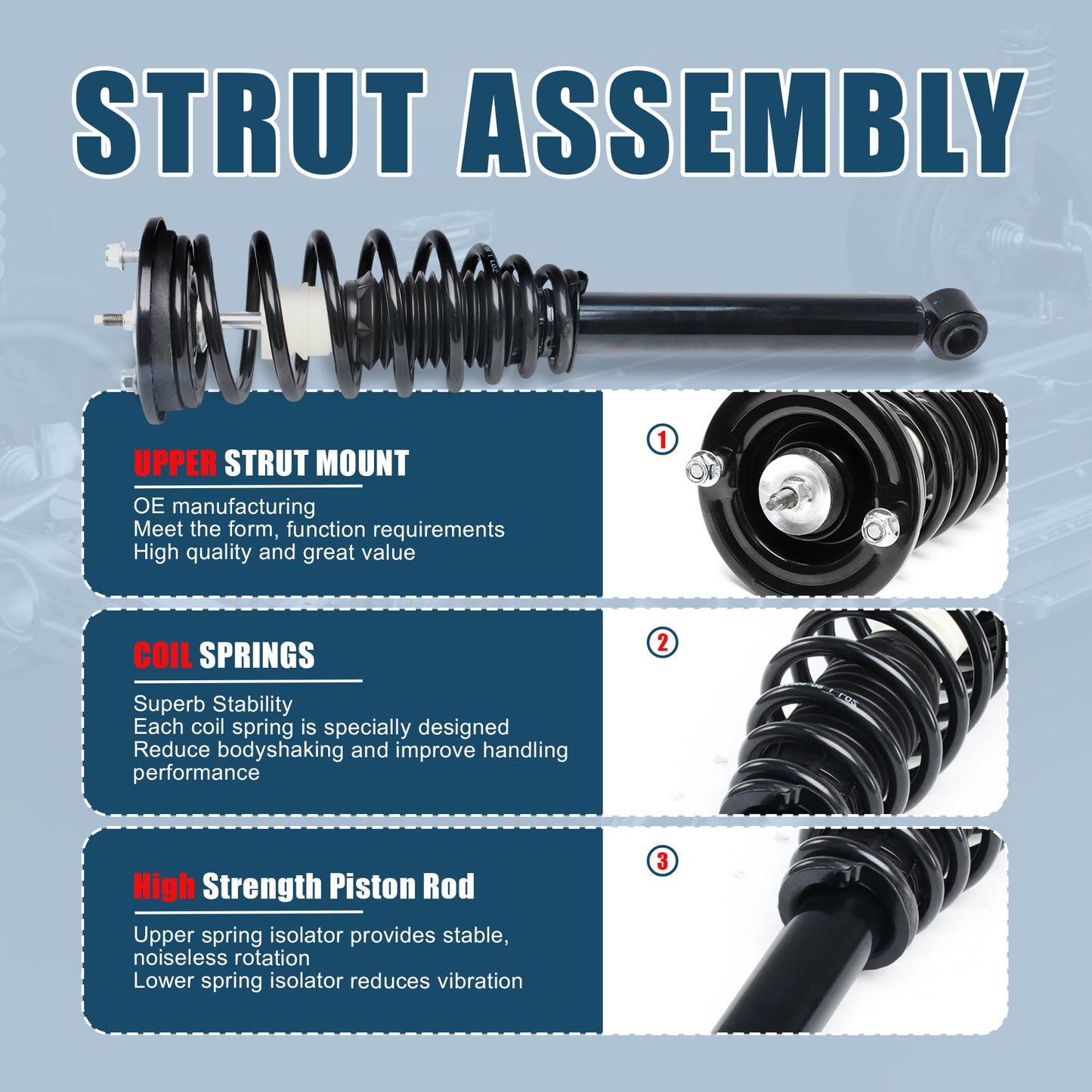 STRUT ASSEMBLY

UPPER STRUT MOUNT

OE manufacturing
Meet the form, function requirements
High quality and great value

1

COIL SPRINGS

Superb Stability
Each coil spring is specially designed
Reduce bodyshaking and improve handling performance

2

High Strength Piston Rod

Upper spring isolator provides stable, noiseless rotation
Lower spring isolator reduces vibration

3