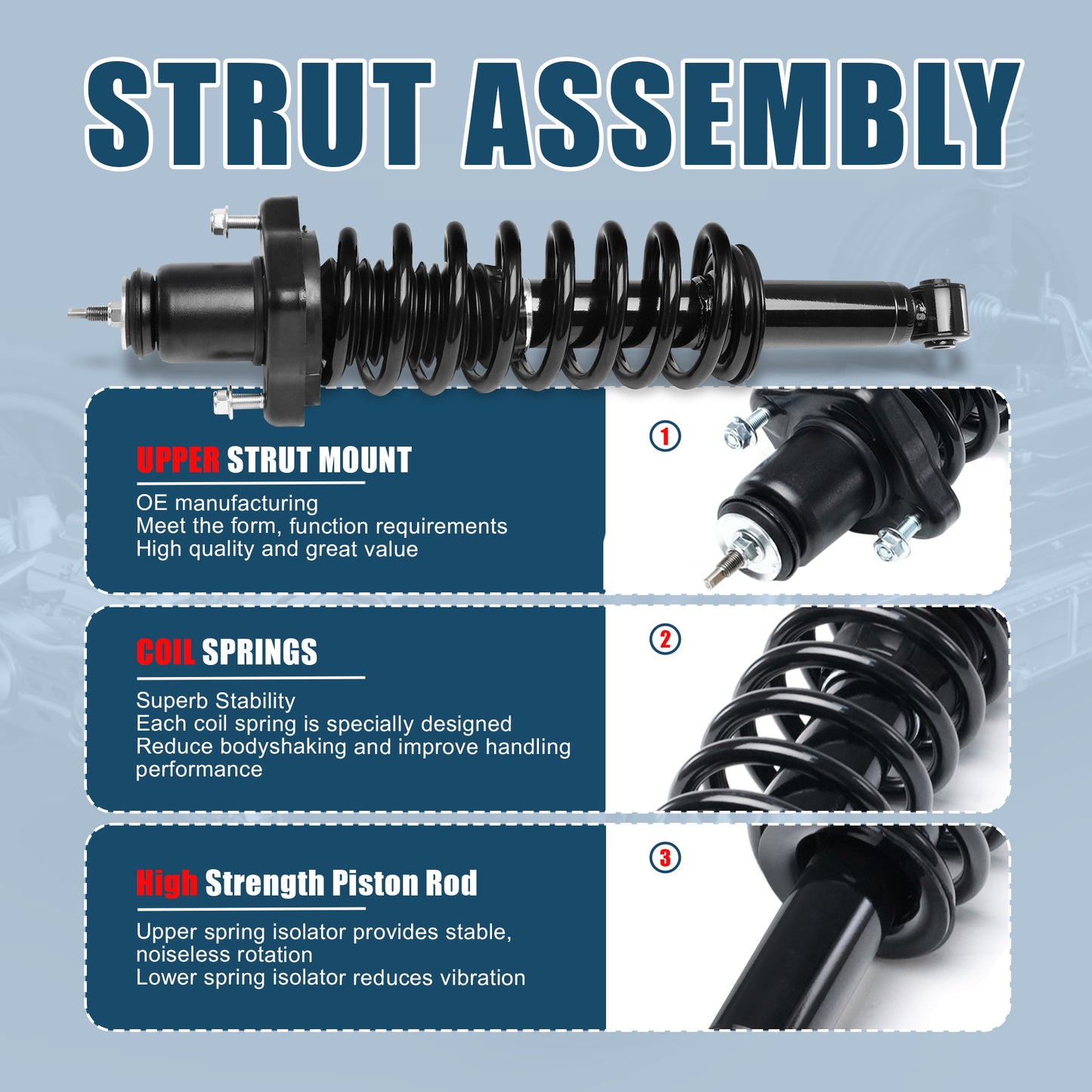 STRUT ASSEMBLY

UPPER STRUT MOUNT

OE manufacturing
Meet the form, function requirements
High quality and great value

1

COIL SPRINGS

Superb Stability
Each coil spring is specially designed
Reduce bodyshaking and improve handling performance

2

High Strength Piston Rod

Upper spring isolator provides stable, noiseless rotation
Lower spring isolator reduces vibration

3