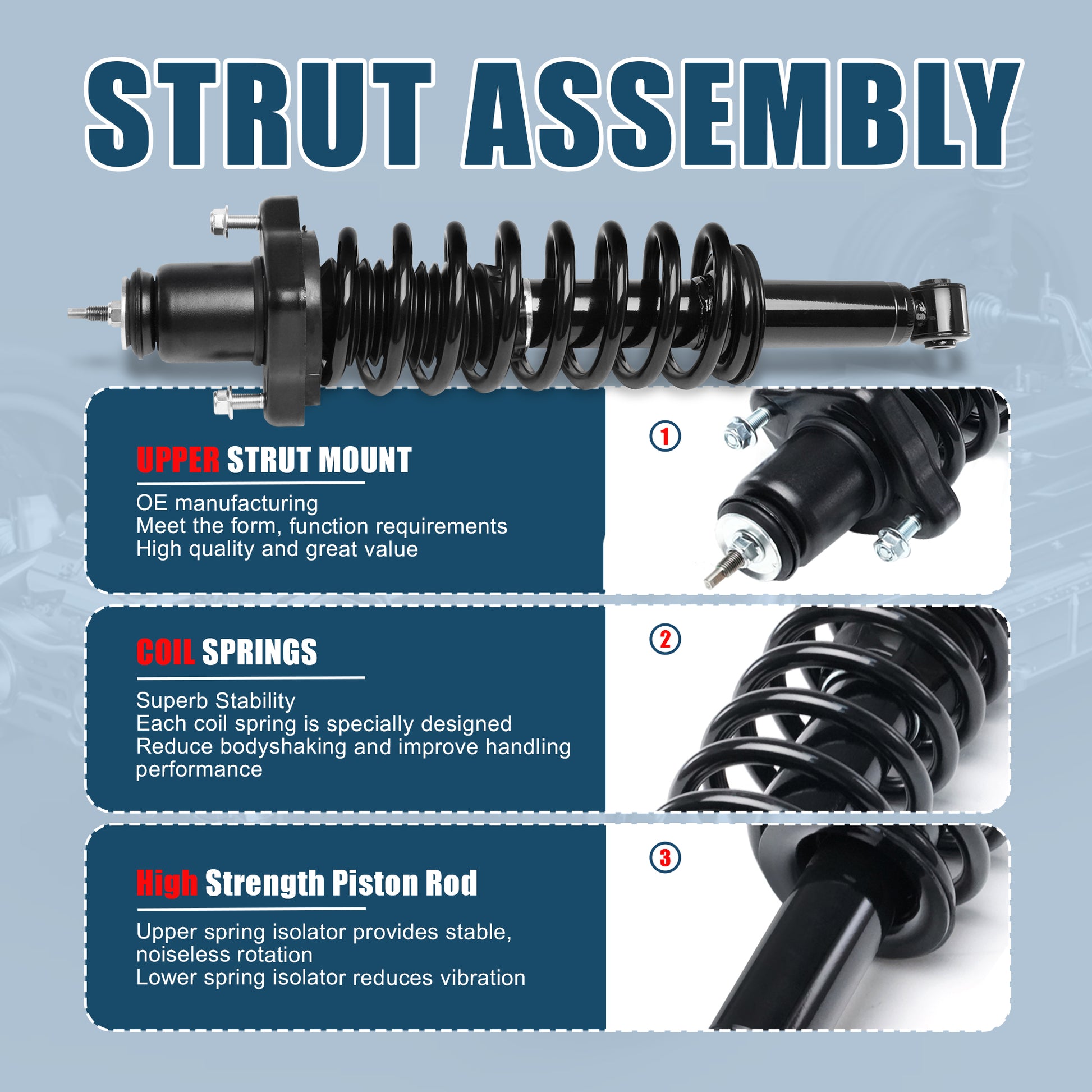 STRUT ASSEMBLY

UPPER STRUT MOUNT

OE manufacturing
Meet the form, function requirements
High quality and great value

1

COIL SPRINGS

Superb Stability
Each coil spring is specially designed
Reduce bodyshaking and improve handling performance

2

High Strength Piston Rod

Upper spring isolator provides stable, noiseless rotation
Lower spring isolator reduces vibration

3