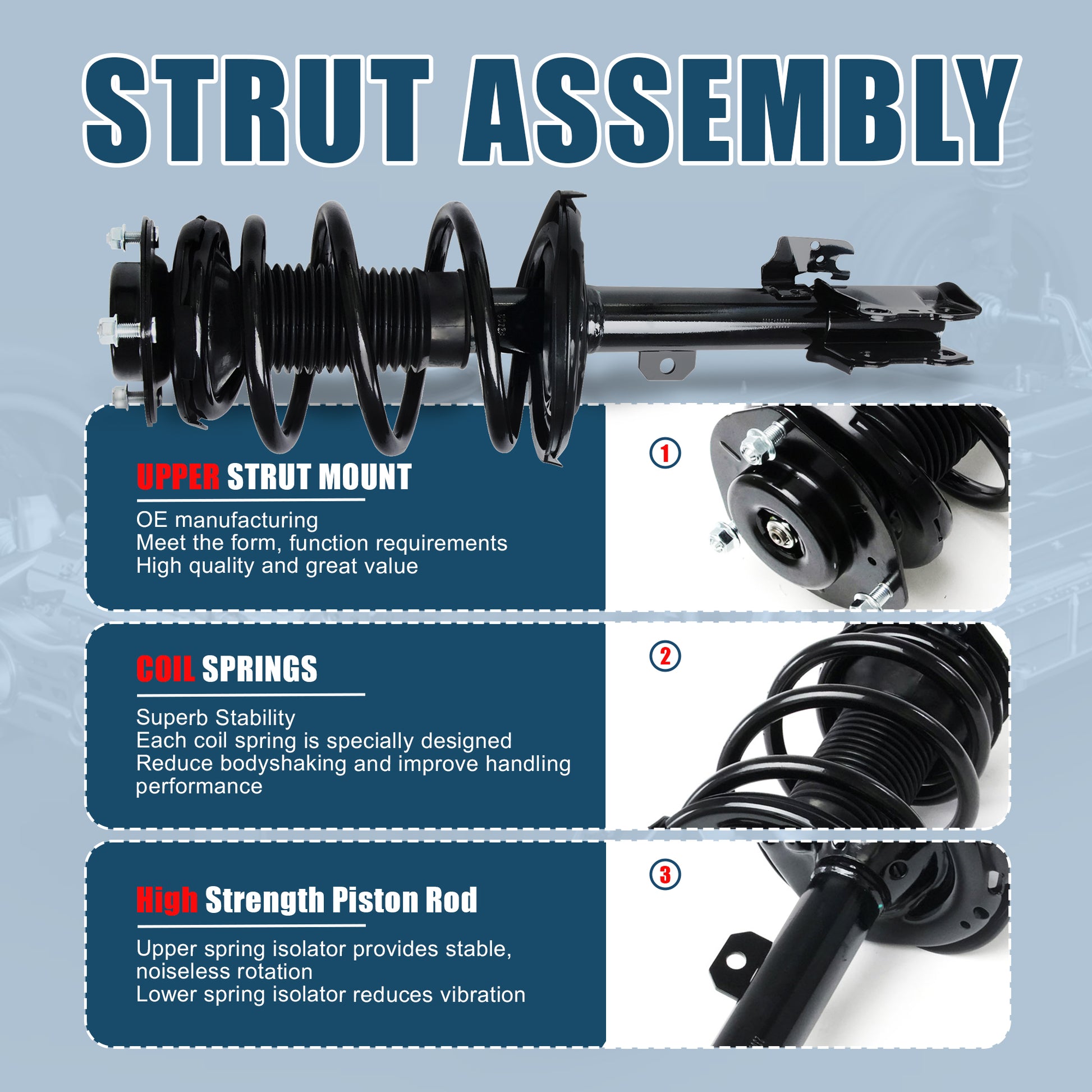 STRUT ASSEMBLY

UPPER STRUT MOUNT

OE manufacturing
Meet the form, function requirements
High quality and great value

1

COIL SPRINGS

Superb Stability
Each coil spring is specially designed
Reduce bodyshaking and improve handling performance

2

High Strength Piston Rod

Upper spring isolator provides stable, noiseless rotation
Lower spring isolator reduces vibration

3