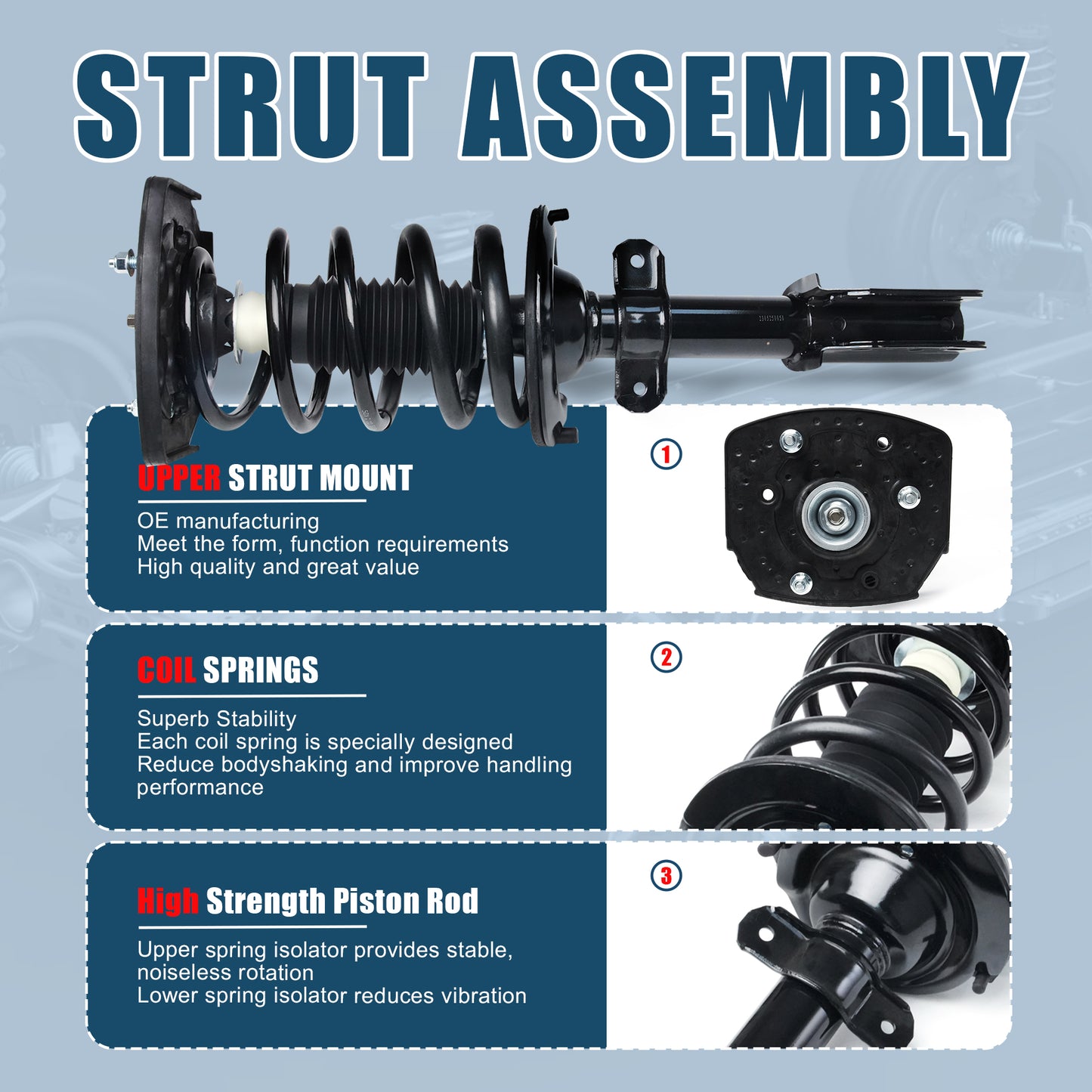 STRUT ASSEMBLY

UPPER STRUT MOUNT

OE manufacturing
Meet the form, function requirements
High quality and great value

1

COIL SPRINGS

Superb Stability
Each coil spring is specially designed
Reduce bodyshaking and improve handling performance

2

High Strength Piston Rod

Upper spring isolator provides stable, noiseless rotation
Lower spring isolator reduces vibration

3