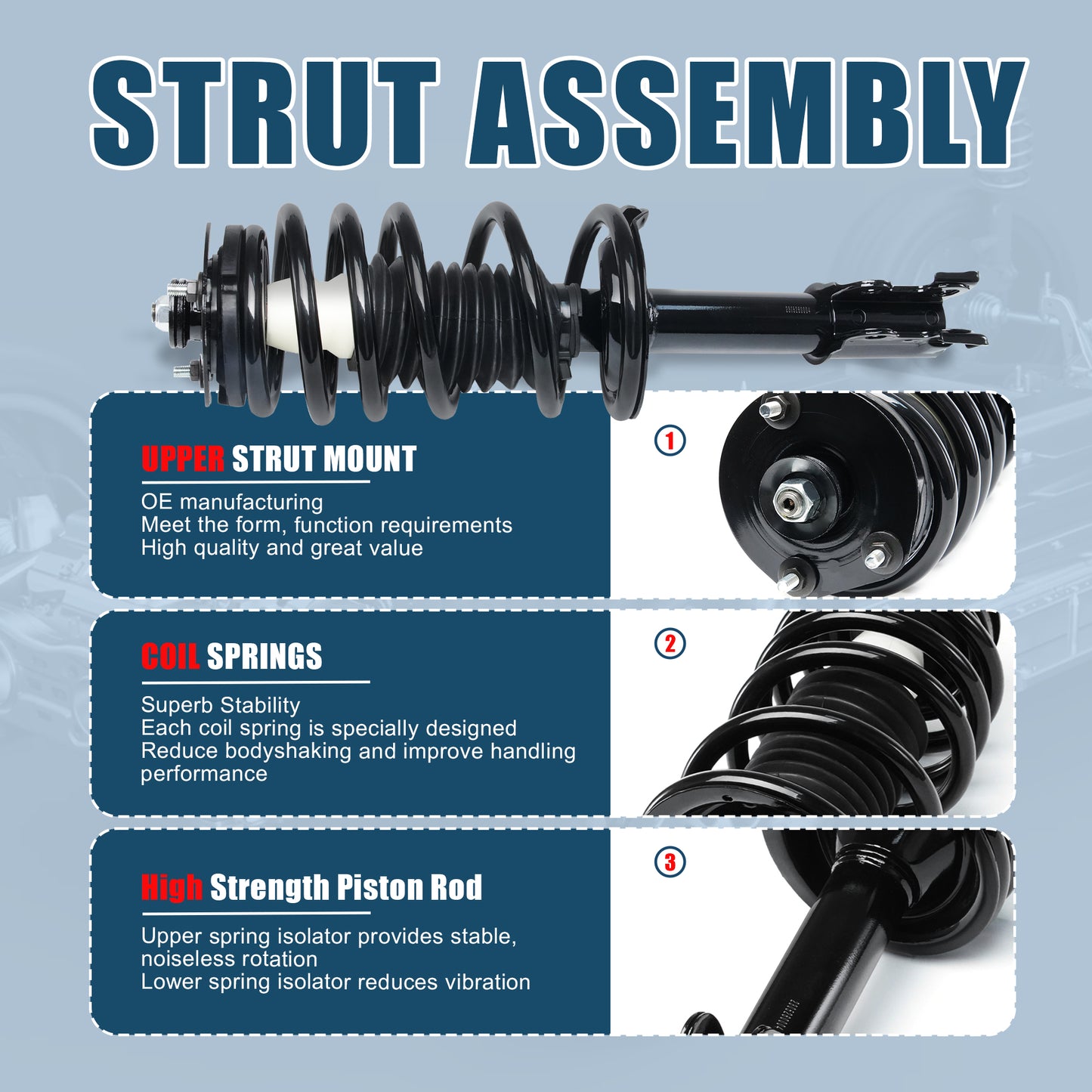 STRUT ASSEMBLY

UPPER STRUT MOUNT

OE manufacturing
Meet the form, function requirements
High quality and great value

1

COIL SPRINGS

Superb Stability
Each coil spring is specially designed
Reduce bodyshaking and improve handling performance

2

High Strength Piston Rod

Upper spring isolator provides stable, noiseless rotation
Lower spring isolator reduces vibration

3