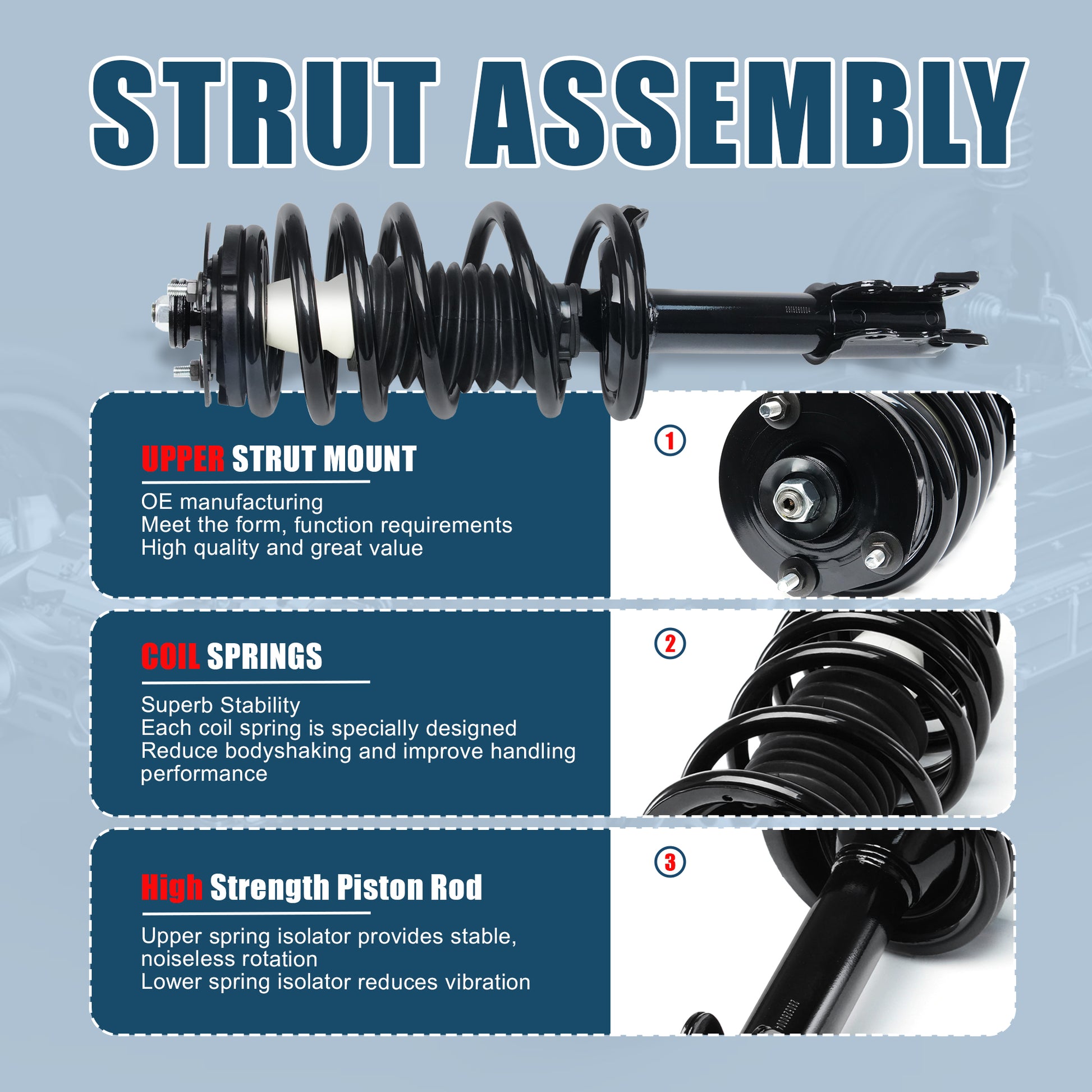 STRUT ASSEMBLY

UPPER STRUT MOUNT

OE manufacturing
Meet the form, function requirements
High quality and great value

1

COIL SPRINGS

Superb Stability
Each coil spring is specially designed
Reduce bodyshaking and improve handling performance

2

High Strength Piston Rod

Upper spring isolator provides stable, noiseless rotation
Lower spring isolator reduces vibration

3