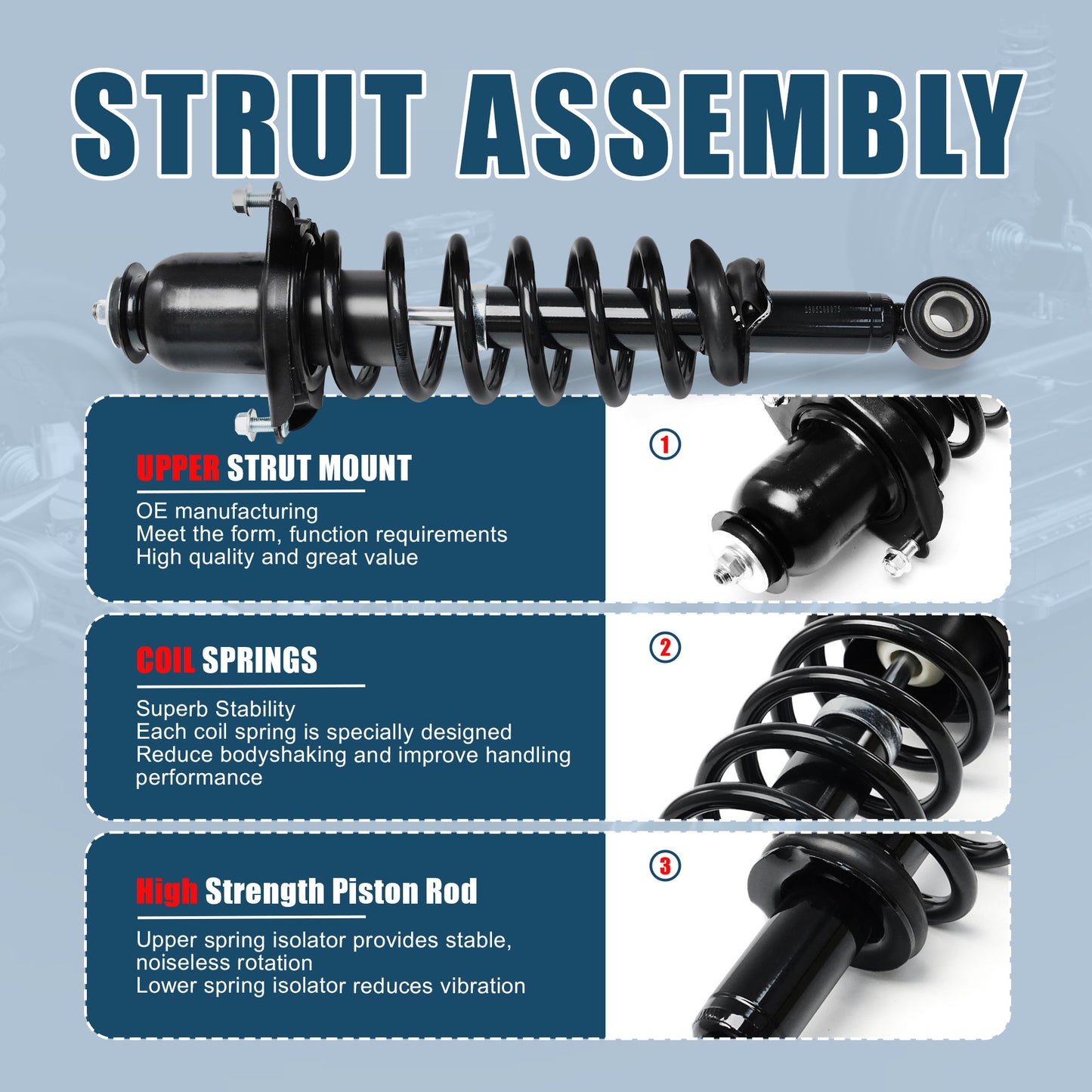 STRUT ASSEMBLY

UPPER STRUT MOUNT

OE manufacturing
Meet the form, function requirements
High quality and great value

1

COIL SPRINGS

Superb Stability
Each coil spring is specially designed
Reduce bodyshaking and improve handling performance

2

High Strength Piston Rod

Upper spring isolator provides stable, noiseless rotation
Lower spring isolator reduces vibration

3