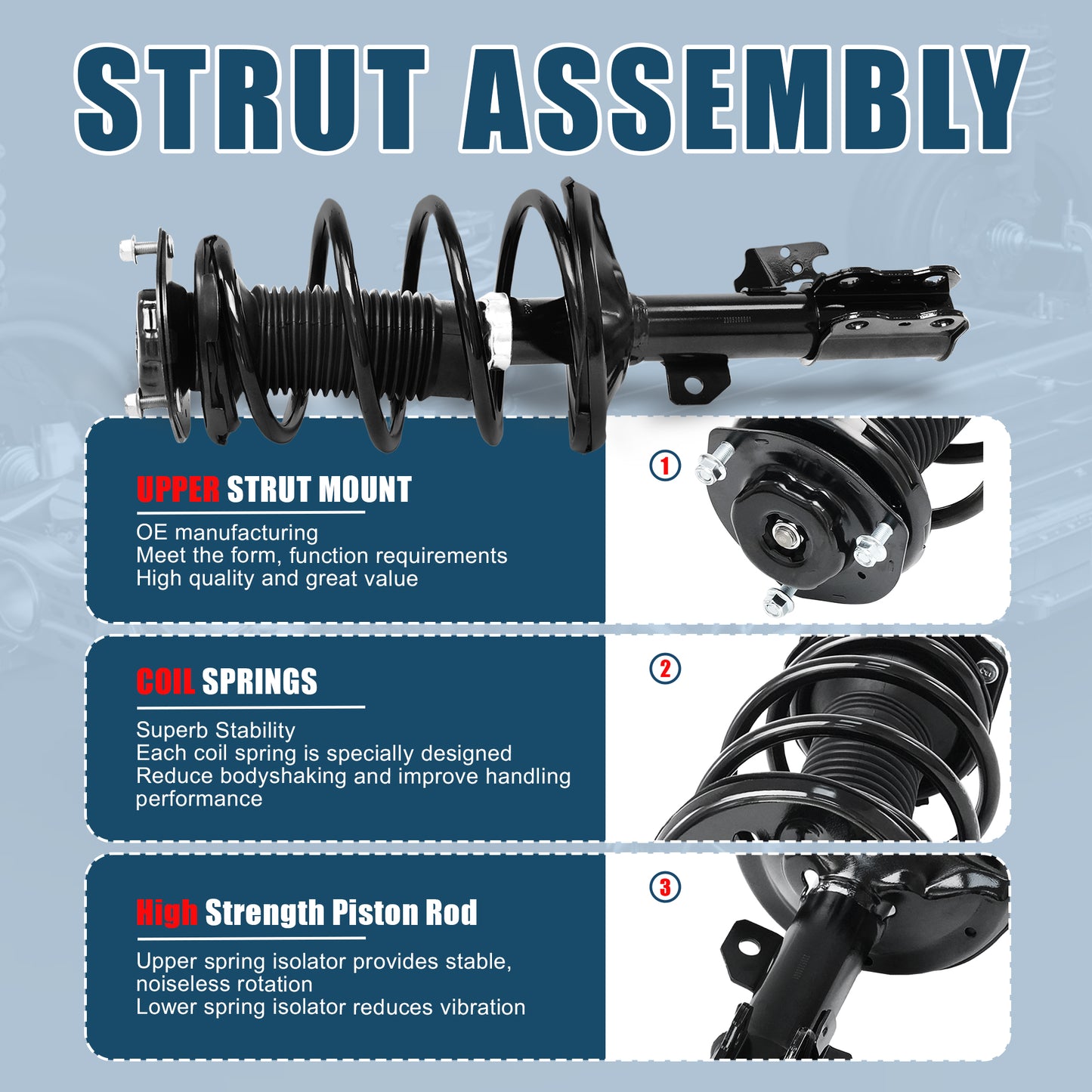 STRUT ASSEMBLY

UPPER STRUT MOUNT

OE manufacturing
Meet the form, function requirements
High quality and great value

1

COIL SPRINGS

Superb Stability
Each coil spring is specially designed
Reduce bodyshaking and improve handling performance

2

High Strength Piston Rod

Upper spring isolator provides stable, noiseless rotation
Lower spring isolator reduces vibration

3