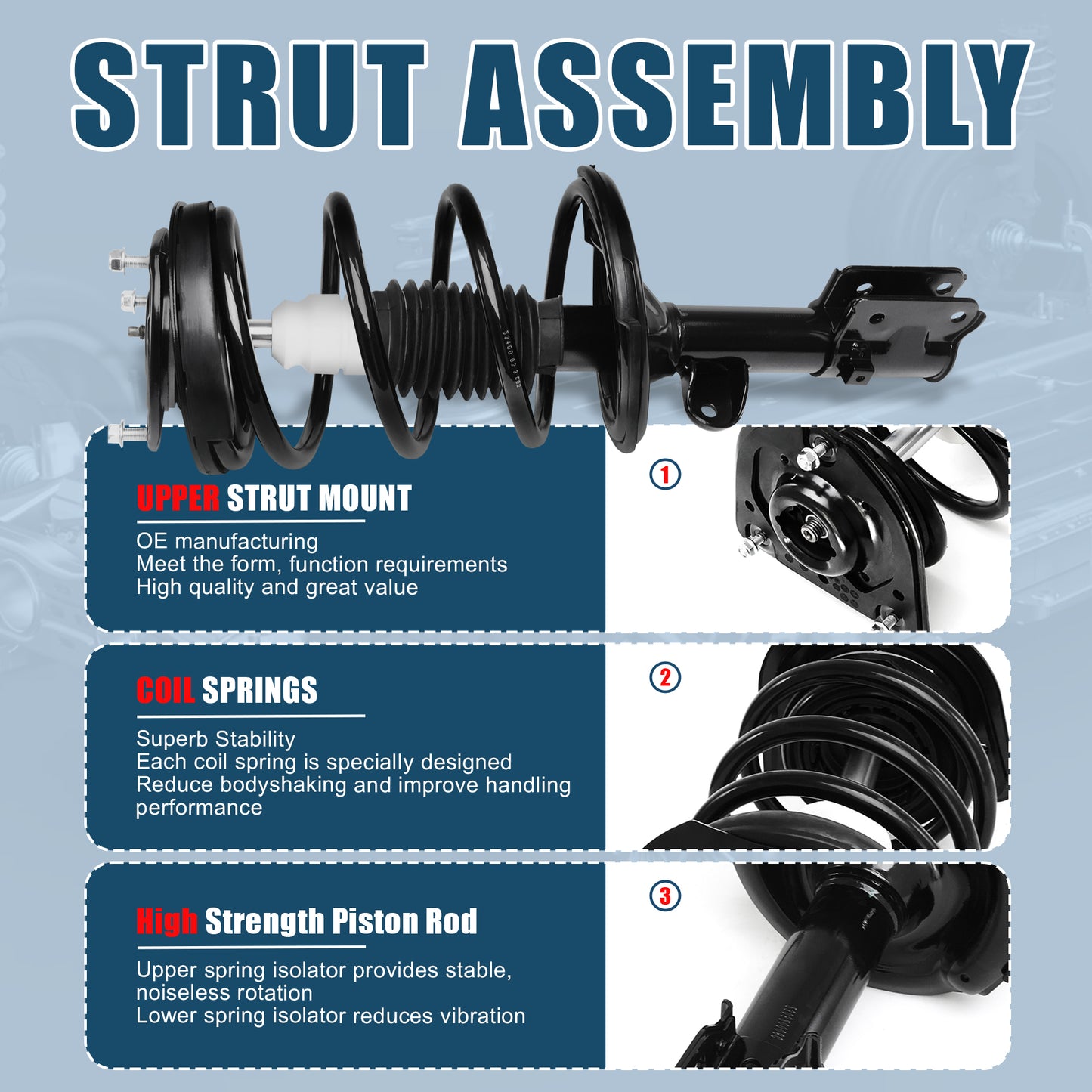 STRUT ASSEMBLY

UPPER STRUT MOUNT

OE manufacturing
Meet the form, function requirements
High quality and great value

1

COIL SPRINGS

Superb Stability
Each coil spring is specially designed
Reduce bodyshaking and improve handling performance

2

High Strength Piston Rod

Upper spring isolator provides stable, noiseless rotation
Lower spring isolator reduces vibration

3