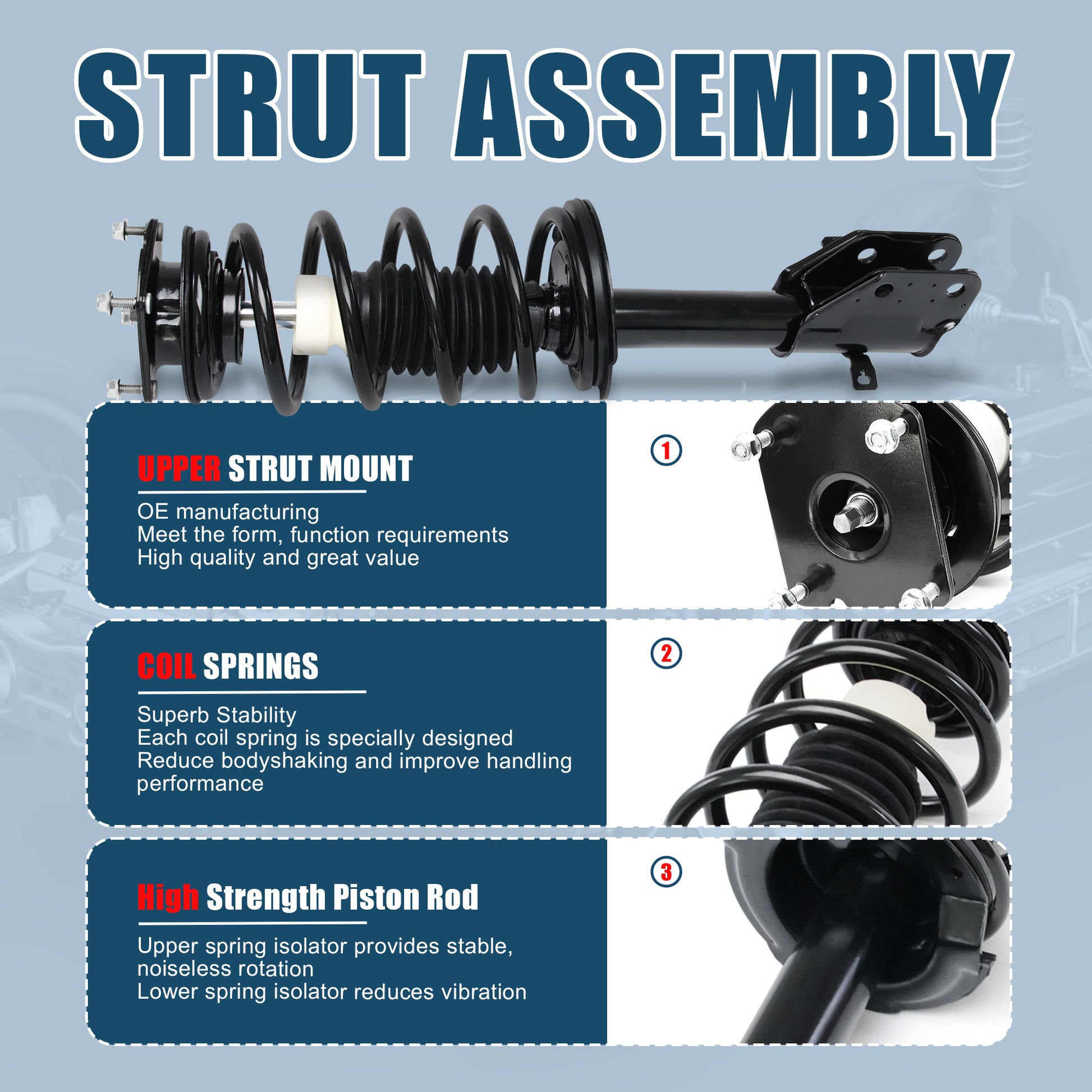 STRUT ASSEMBLY

UPPER STRUT MOUNT

OE manufacturing
Meet the form, function requirements
High quality and great value

1

COIL SPRINGS

Superb Stability
Each coil spring is specially designed
Reduce bodyshaking and improve handling performance

2

High Strength Piston Rod

Upper spring isolator provides stable, noiseless rotation
Lower spring isolator reduces vibration

3